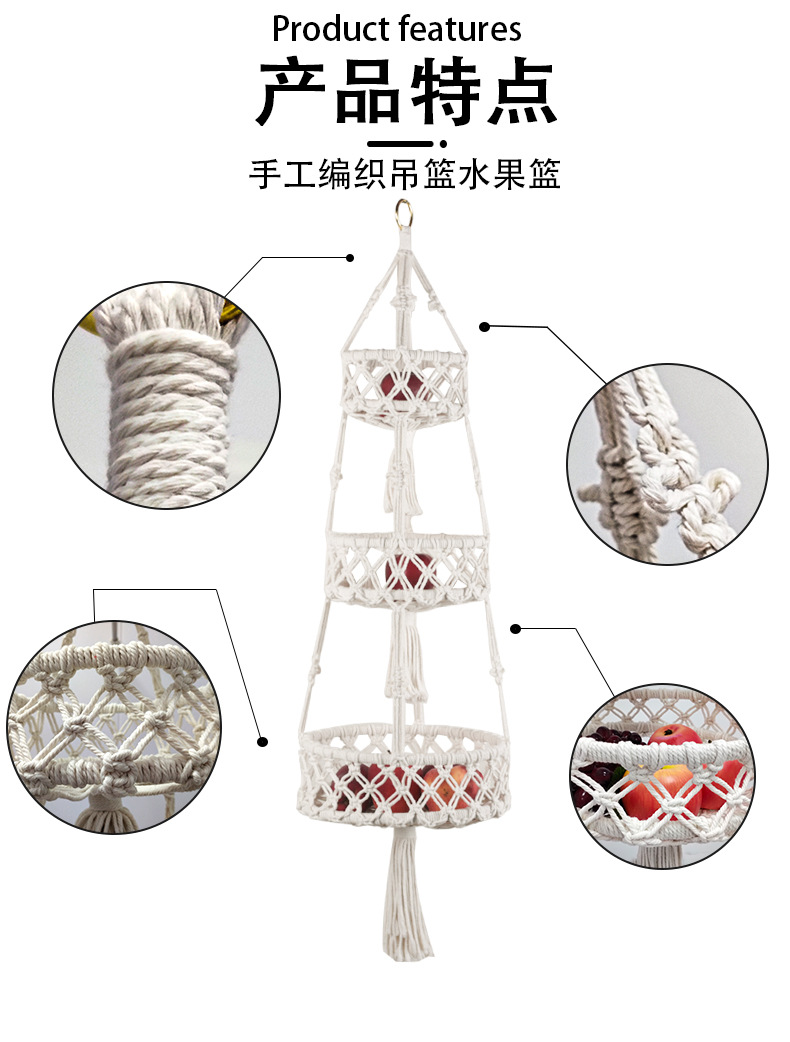 Product features
产品特点
手工编织吊篮水果篮