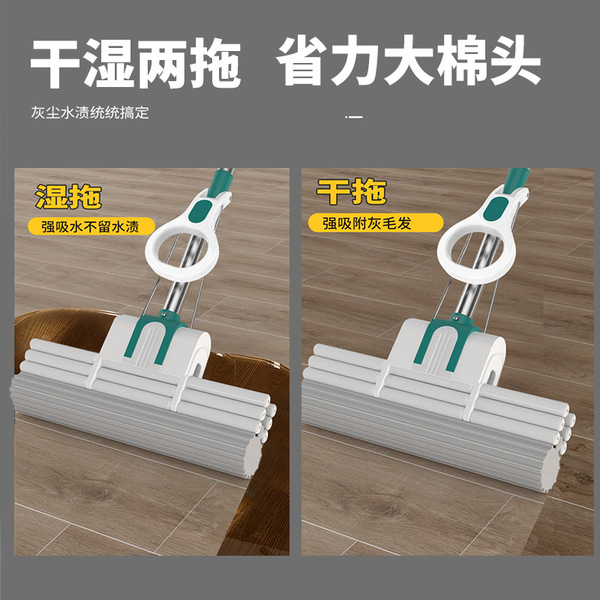 干湿两拖 省力大棉头

灰尘水渍统统搞定

湿拖
强吸水不留水渍

干拖
强吸附灰毛发