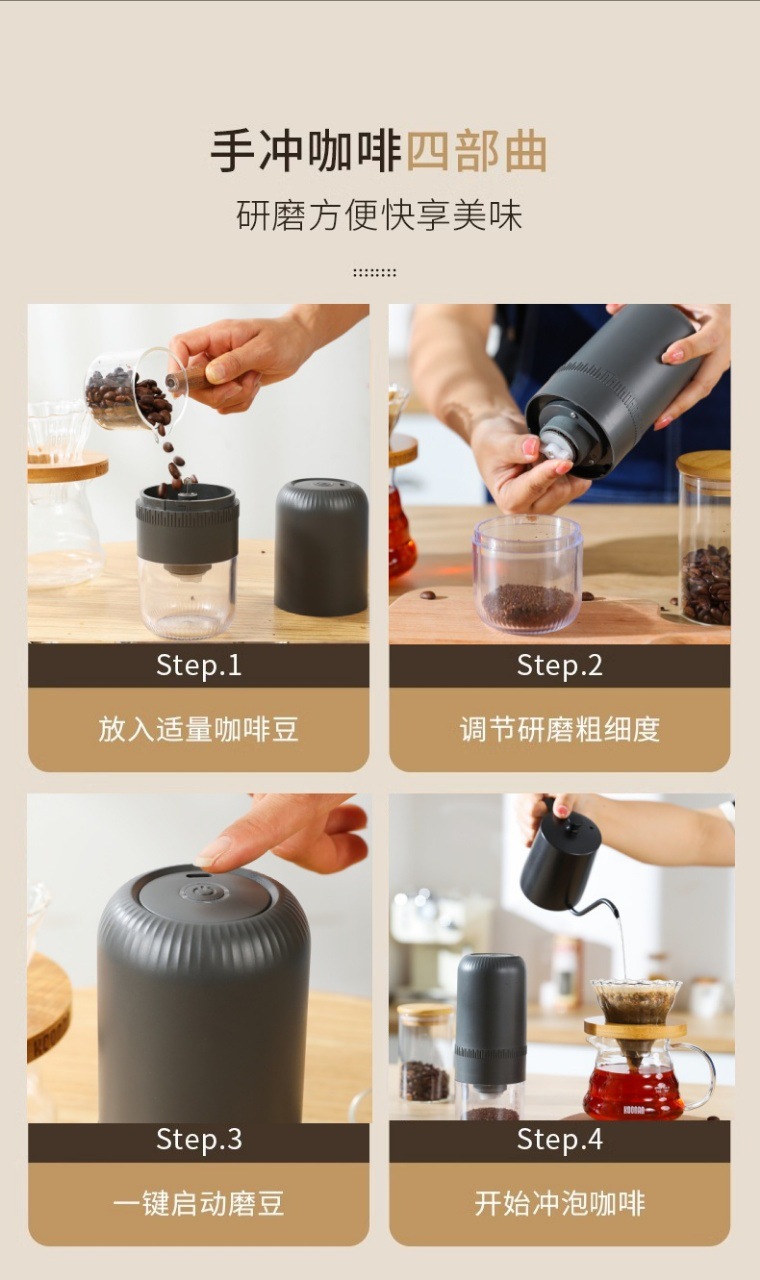 手冲咖啡四部曲

研磨方便快享美味

Step.1

放入适量咖啡豆

Step.2

调节研磨粗细度

Step.3

一键启动磨豆

Step.4

开始冲泡咖啡