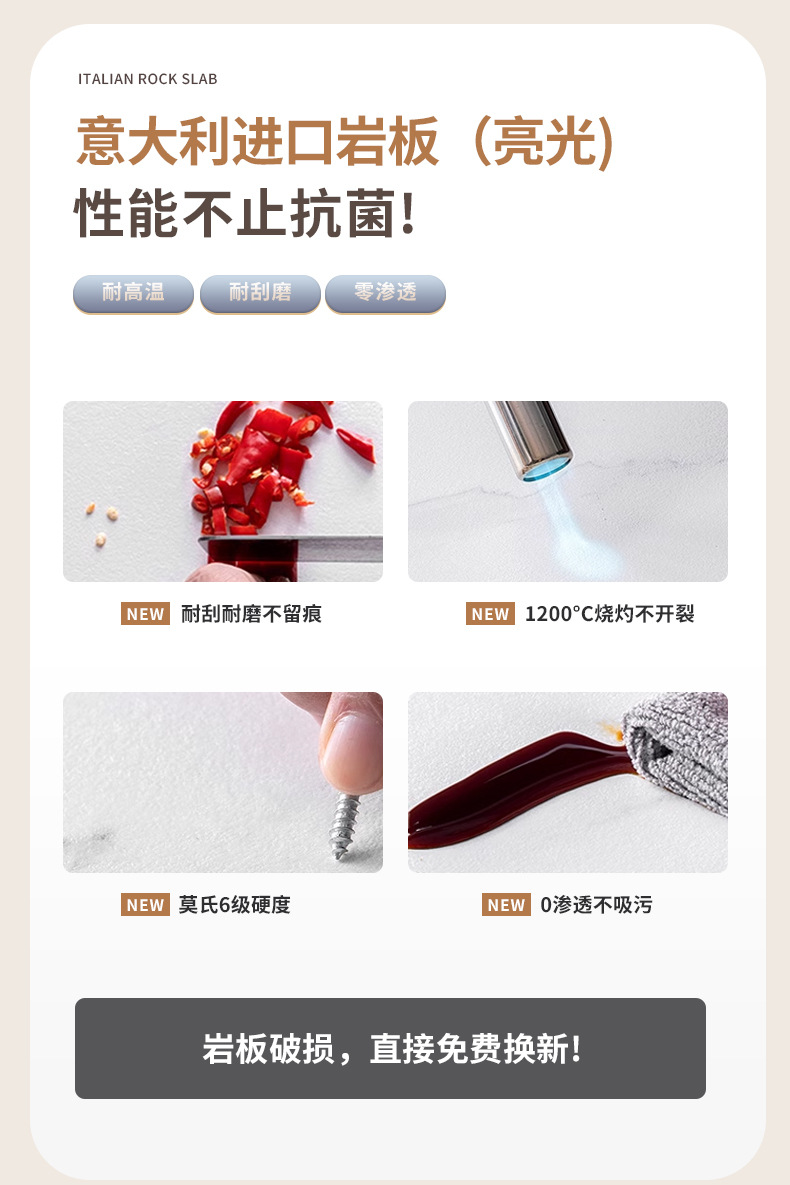 ITALIAN ROCK SLAB

意大利进口岩板（亮光）
性能不止抗菌!

耐高温 耐刮磨 零渗透

NEW 耐刮耐磨不留痕

NEW 1200°C烧灼不开裂

NEW 莫氏6级硬度

NEW 0渗透不吸污

岩板破损，直接免费换新!