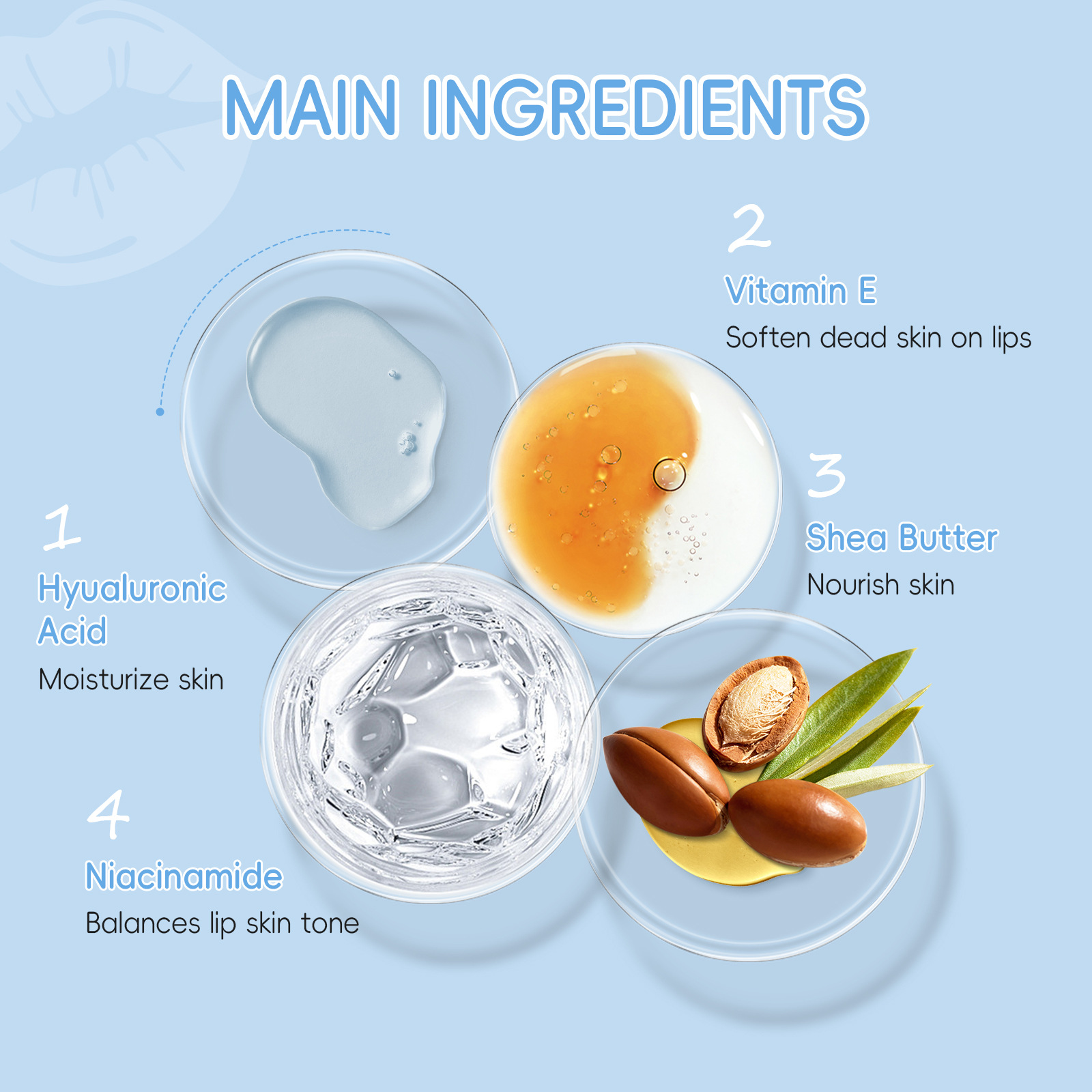 MAIN INGREDIENTS

1
Hyualuronic Acid
Moisturize skin

2
Vitamin E
Soften dead skin on lips

3
Shea Butter
Nourish skin

4
Niacinamide
Balances lip skin tone