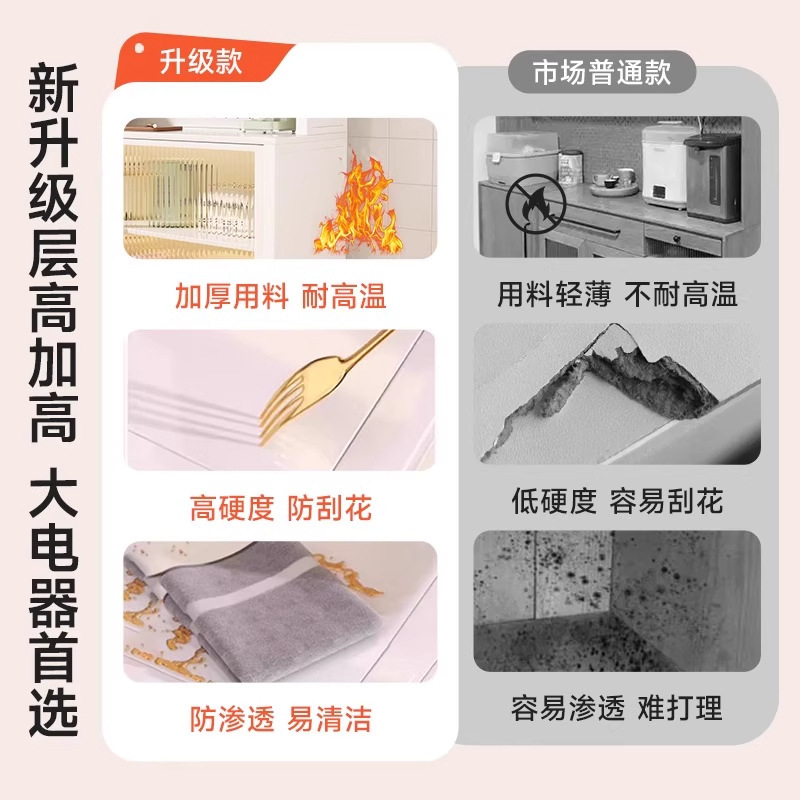 新升级层高加高 大电器首选

升级款

加厚用料 耐高温

高硬度 防刮花

防渗透 易清洁

市场普通款

用料轻薄 不耐高温

低硬度 容易刮花

容易渗透 难打理