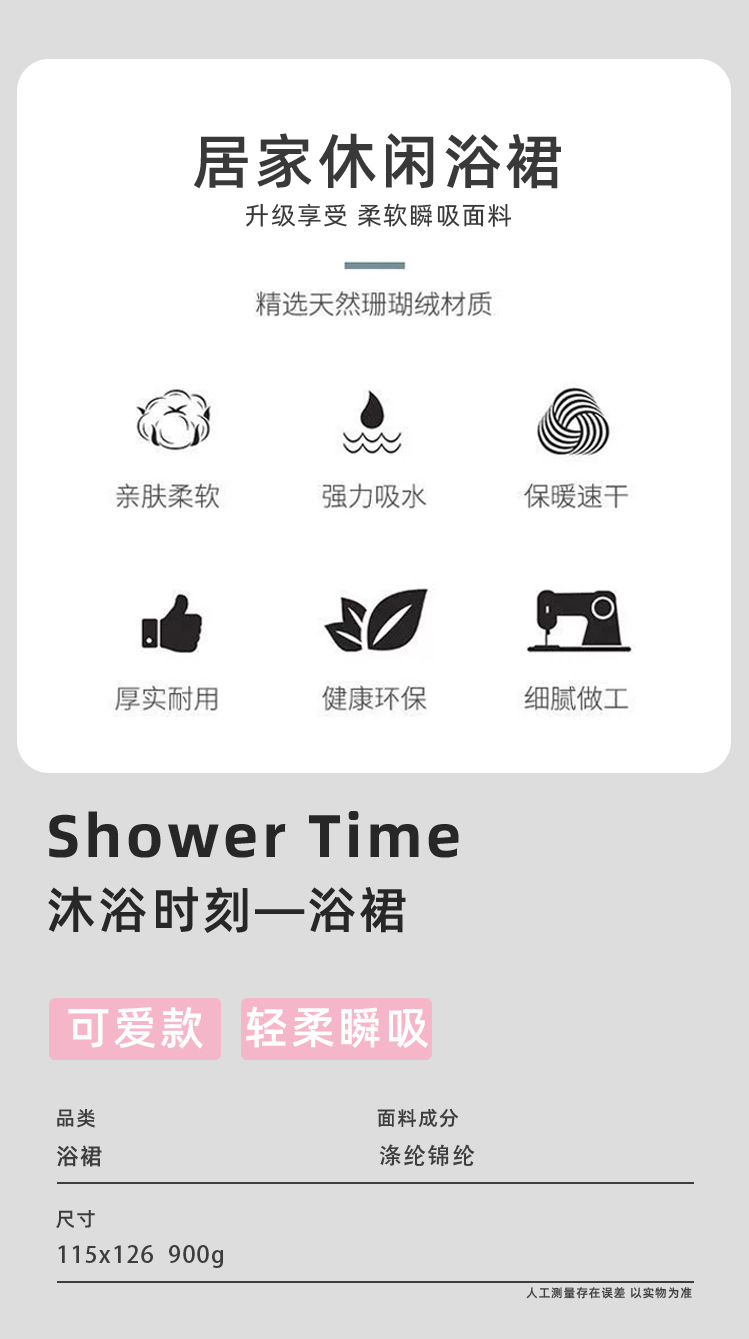 居家休闲浴裙

升级享受 柔软瞬吸面料

精选天然珊瑚绒材质

亲肤柔软 强力吸水 保暖速干

厚实耐用 健康环保 细腻做工

Shower Time

沐浴时刻—浴裙

可爱款 轻柔瞬吸

品类
浴裙

面料成分
涤纶锦纶

尺寸
115x126 900g

人工测量存在误差 以实物为准