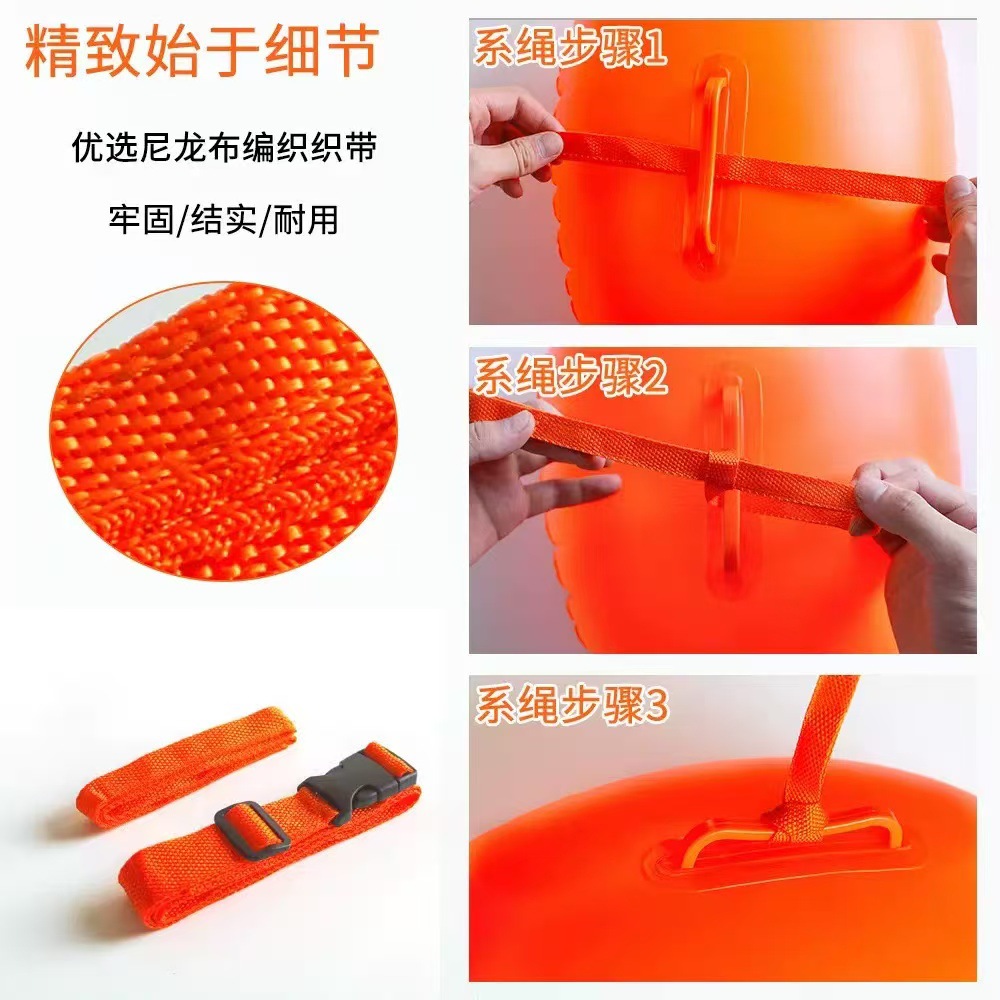 精致始于细节

优选尼龙布编织织带

牢固/结实/耐用

系绳步骤1

系绳步骤2

系绳步骤3