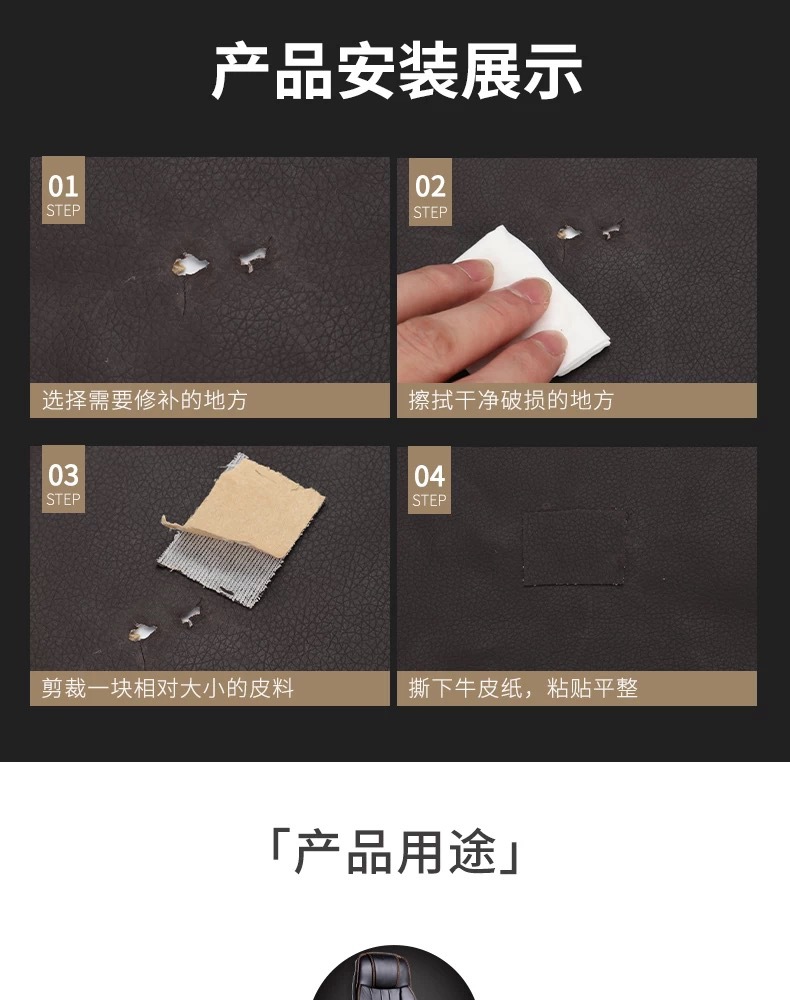 产品安装展示

01
STEP
选择需要修补的地方

02
STEP
擦拭干净破损的地方

03
STEP
剪裁一块相对大小的皮料

04
STEP
撕下牛皮纸，粘贴平整

「产品用途」