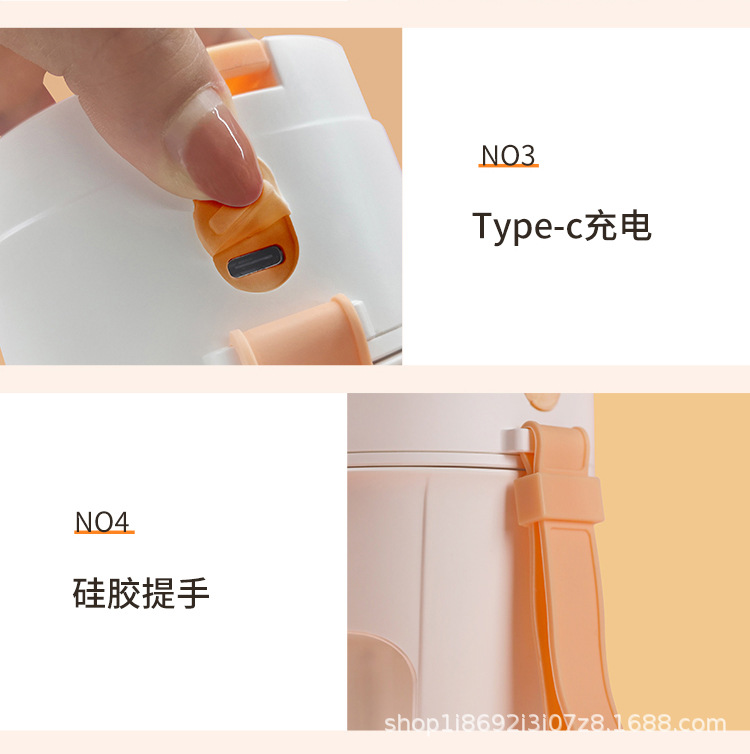 NO3

Type-c充电

NO4

硅胶提手

shop1i8692i3i07z8.1688.com