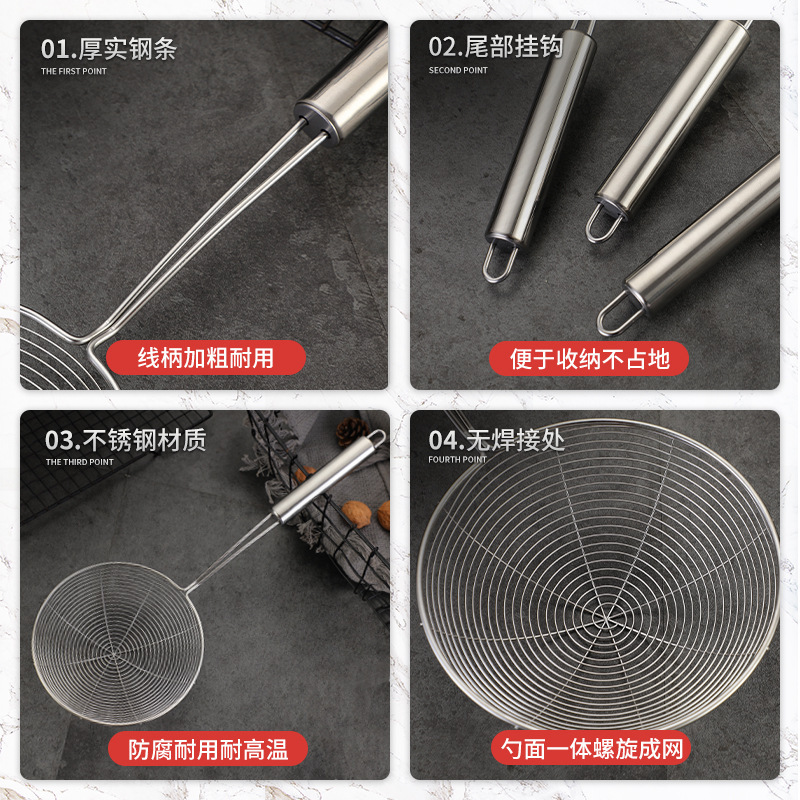 01.厚实钢条
THE FIRST POINT

线柄加粗耐用

02.尾部挂钩
SECOND POINT

便于收纳不占地

03.不锈钢材质
THE THIRD POINT

防腐耐用耐高温

04.无焊接处
FOURTH POINT

勺面一体螺旋成网