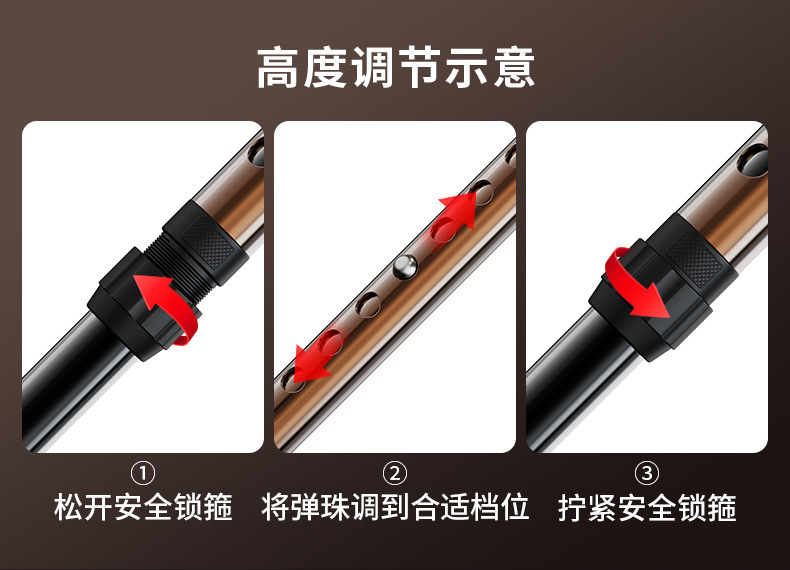 高度调节示意

①
松开安全锁箍

②
将弹珠调到合适档位

③
拧紧安全锁箍