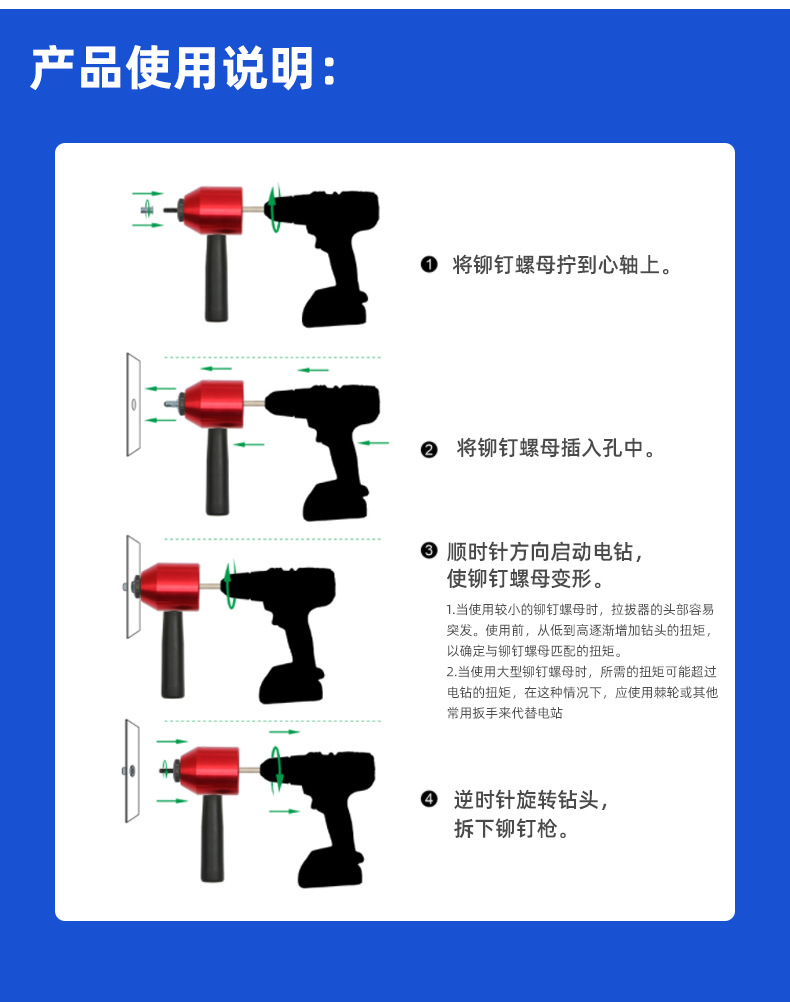 产品使用说明：

❶ 将铆钉螺母拧到心轴上。

❷ 将铆钉螺母插入孔中。

❸ 顺时针方向启动电钻，使铆钉螺母变形。

1.当使用较小的铆钉螺母时，拉拔器的头部容易突发。使用前，从低到高逐渐增加钻头的扭矩，以确定与铆钉螺母匹配的扭矩。
2.当使用大型铆钉螺母时，所需的扭矩可能超过电钻的扭矩，在这种情况下，应使用棘轮或其他常用扳手来代替电站

❹ 逆时针旋转钻头，拆下铆钉枪。