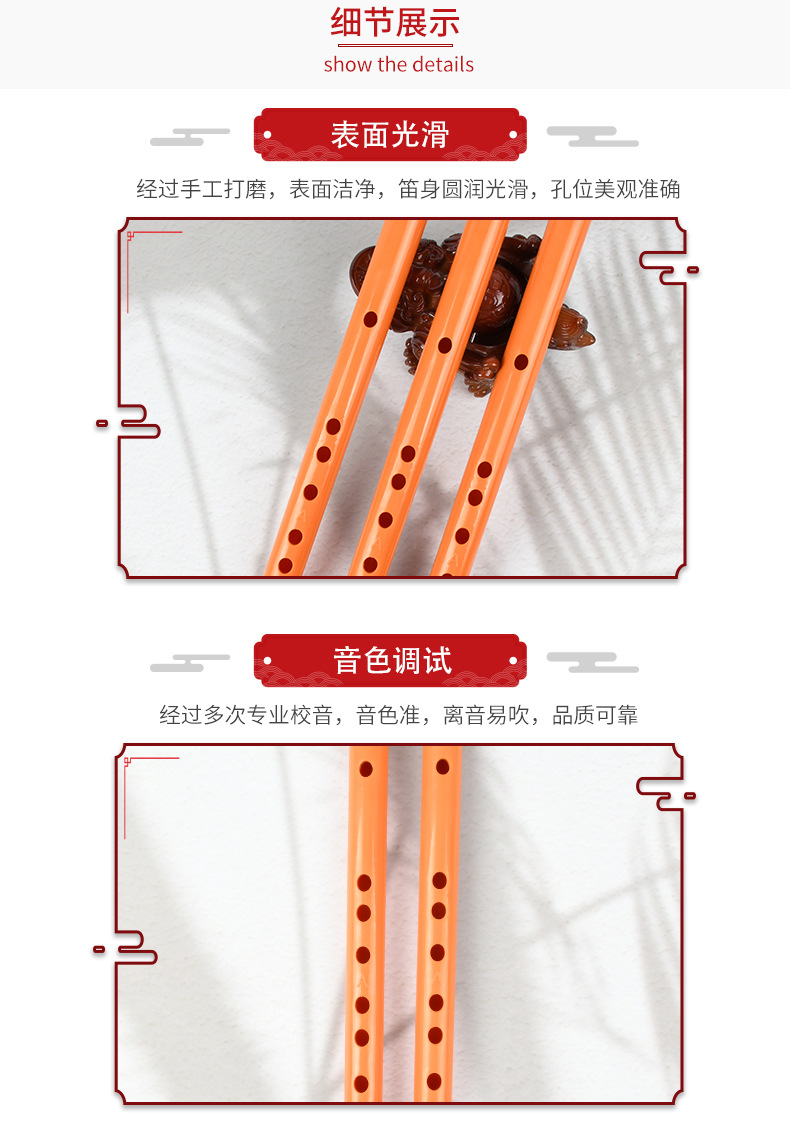 细节展示
show the details

表面光滑

经过手工打磨，表面洁净，笛身圆润光滑，孔位美观准确

音色调试

经过多次专业校音，音色准，离音易吹，品质可靠