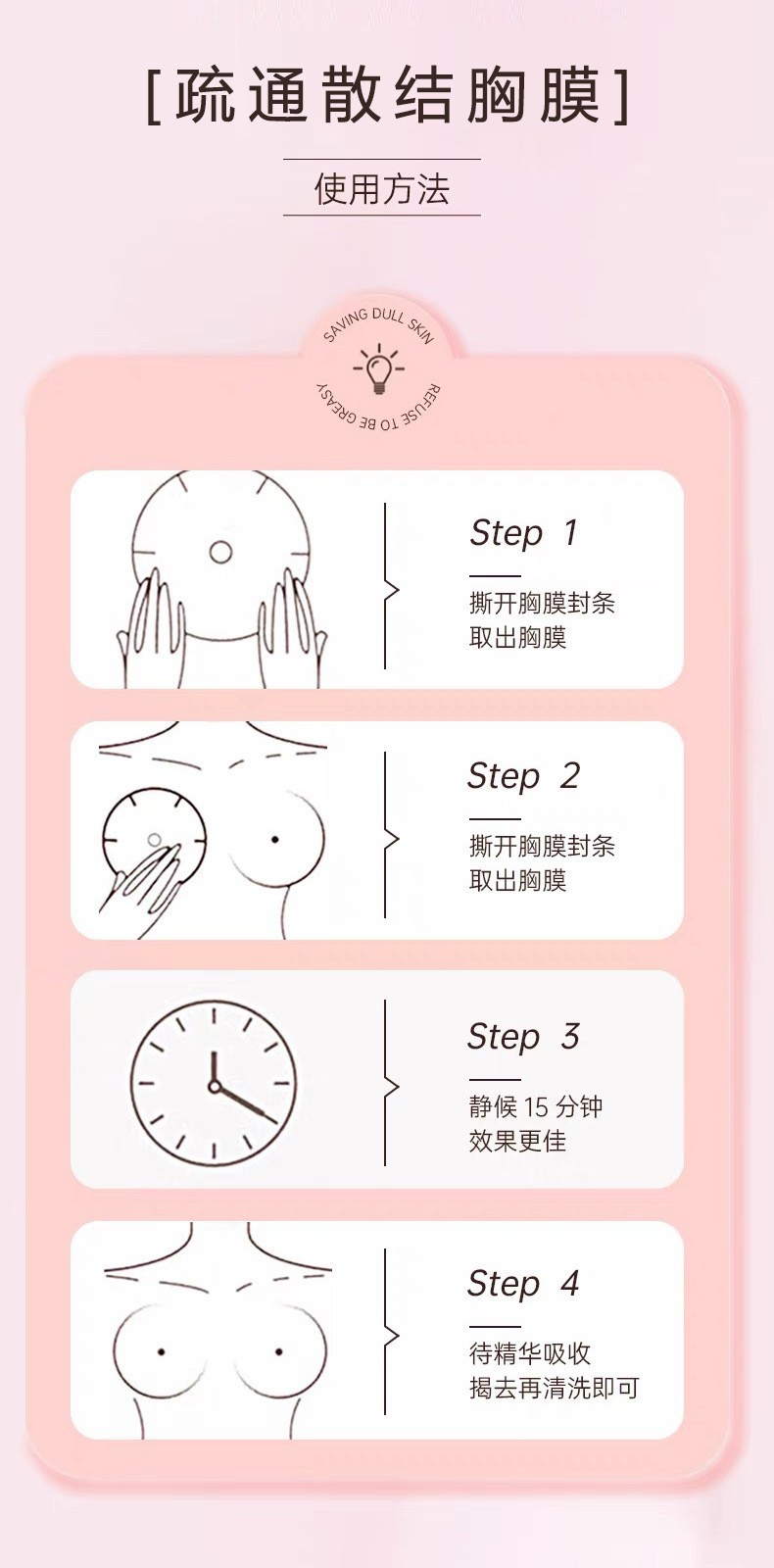 [疏通散结胸膜]

使用方法

SAVING DULL SKIN
REFUSE TO BE GREASY

Step 1
撕开胸膜封条
取出胸膜

Step 2
撕开胸膜封条
取出胸膜

Step 3
静候 15 分钟
效果更佳

Step 4
待精华吸收
揭去再清洗即可