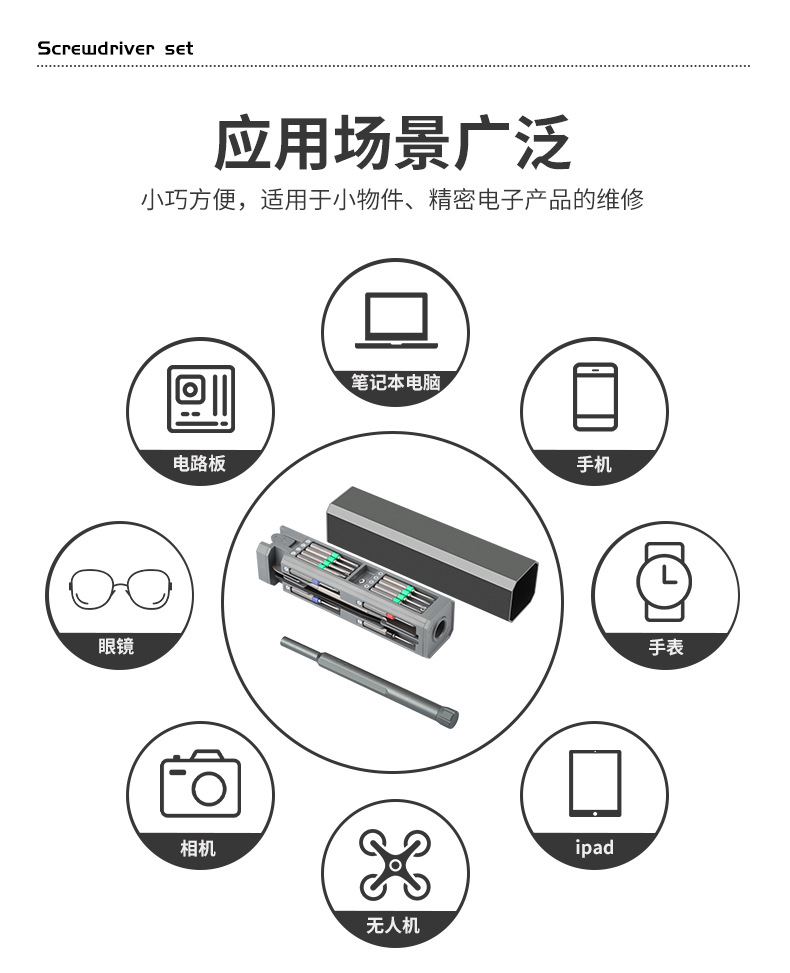 Screwdriver set

应用场景广泛

小巧方便，适用于小物件、精密电子产品的维修

笔记本电脑

电路板

手机

眼镜

手表

相机

ipad

无人机