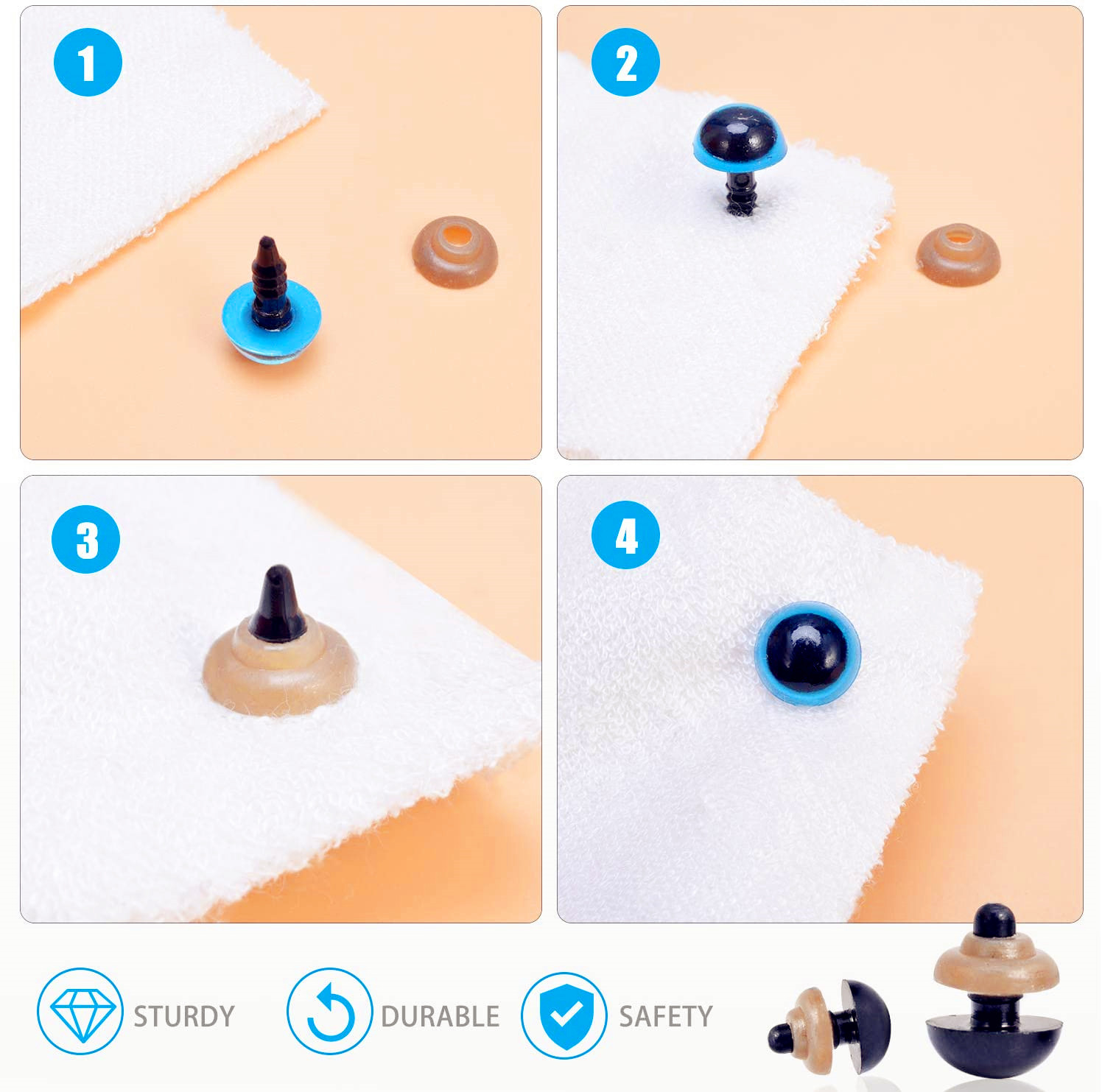 1

2

3

4

STURDY

DURABLE

SAFETY