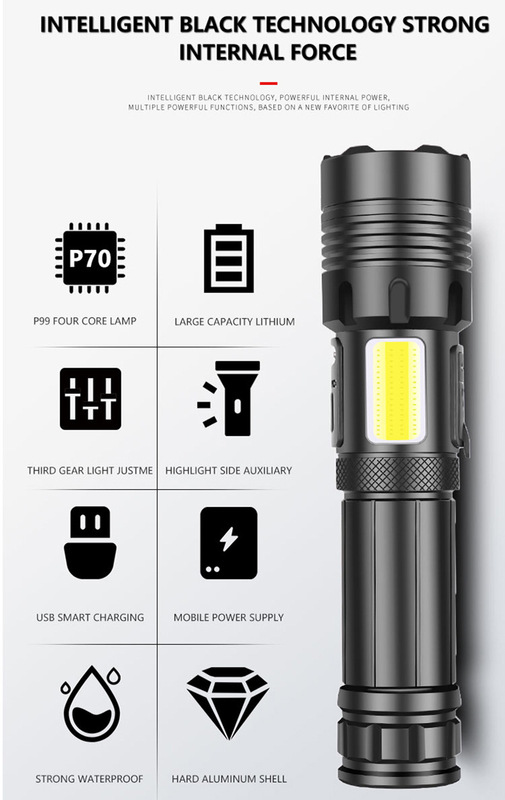 INTELLIGENT BLACK TECHNOLOGY STRONG INTERNAL FORCE

INTELLIGENT BLACK TECHNOLOGY, POWERFUL INTERNAL POWER, MULTIPLE POWERFUL FUNCTIONS, BASED ON A NEW FAVORITE OF LIGHTING

P70

P99 FOUR CORE LAMP

LARGE CAPACITY LITHIUM

THIRD GEAR LIGHT JUSTME

HIGHLIGHT SIDE AUXILIARY

USB SMART CHARGING

MOBILE POWER SUPPLY

STRONG WATERPROOF

HARD ALUMINUM SHELL