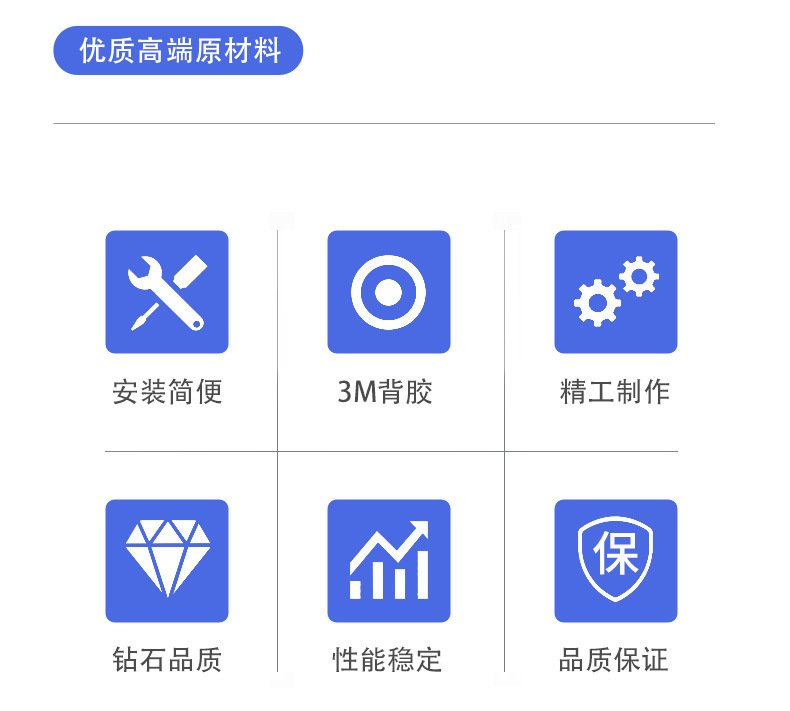 优质高端原材料

安装简便

3M背胶

精工制作

钻石品质

性能稳定

保

品质保证