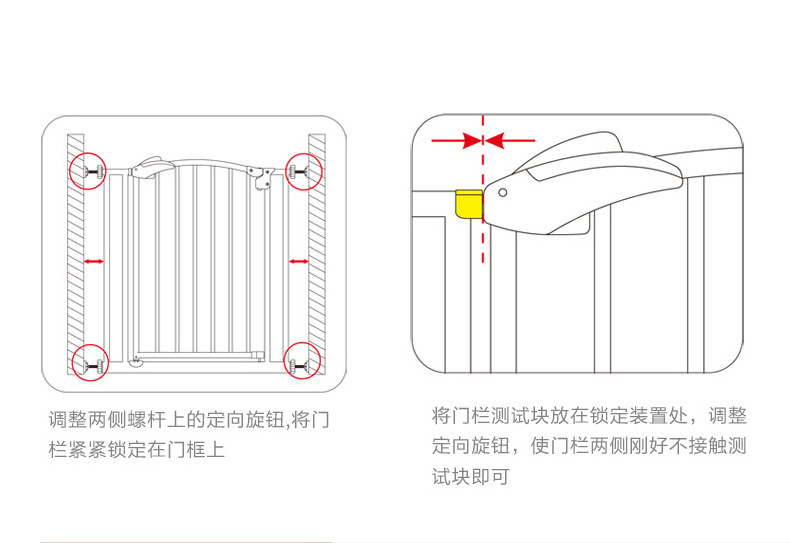 调整两侧螺杆上的定向旋钮,将门栏紧紧锁定在门框上

将门栏测试块放在锁定装置处，调整定向旋钮，使门栏两侧刚好不接触测试块即可