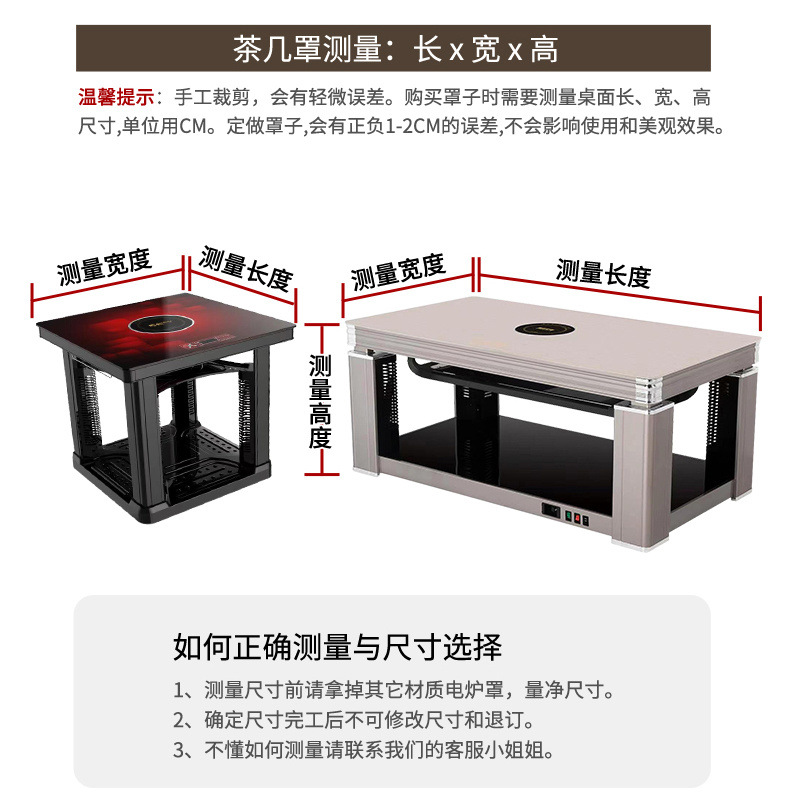 茶几罩测量：长 x 宽 x 高

温馨提示：手工裁剪，会有轻微误差。购买罩子时需要测量桌面长、宽、高尺寸,单位用CM。定做罩子,会有正负1-2CM的误差,不会影响使用和美观效果。

测量宽度

测量长度

测量宽度

测量长度

测量高度

如何正确测量与尺寸选择

1、测量尺寸前请拿掉其它材质电炉罩，量净尺寸。

2、确定尺寸完工后不可修改尺寸和退订。

3、不懂如何测量请联系我们的客服小姐姐。