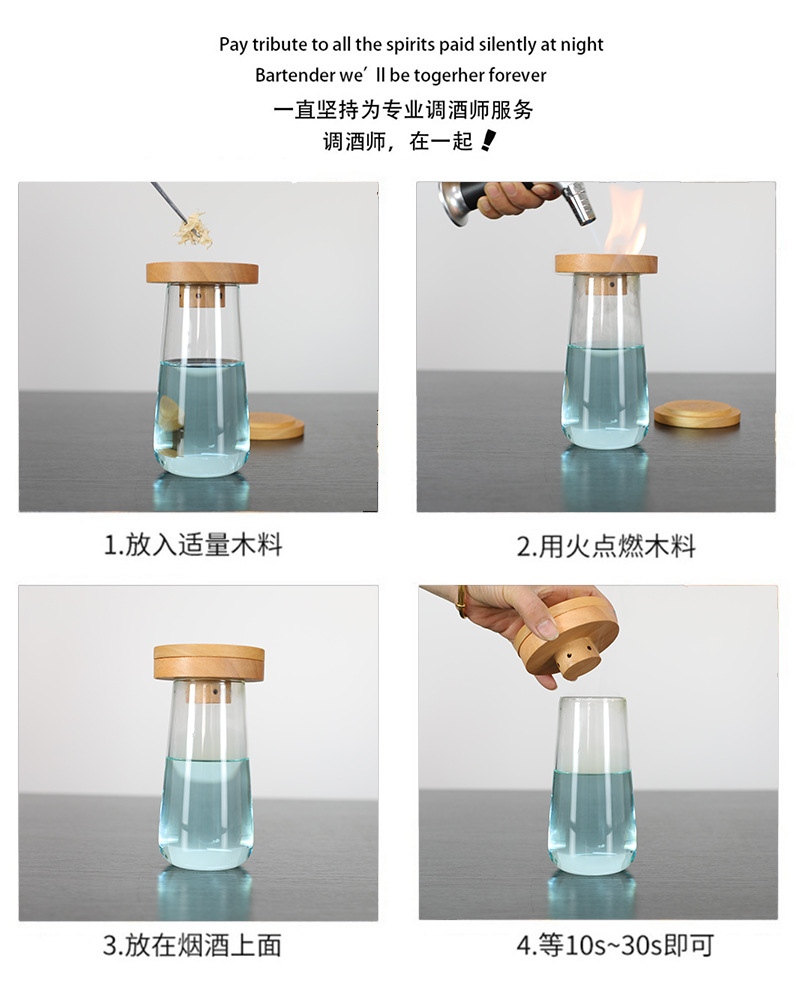 Pay tribute to all the spirits paid silently at night
Bartender we' ll be togerher forever
一直坚持为专业调酒师服务
调酒师，在一起！

1.放入适量木料

2.用火点燃木料

3.放在烟酒上面

4.等10s~30s即可