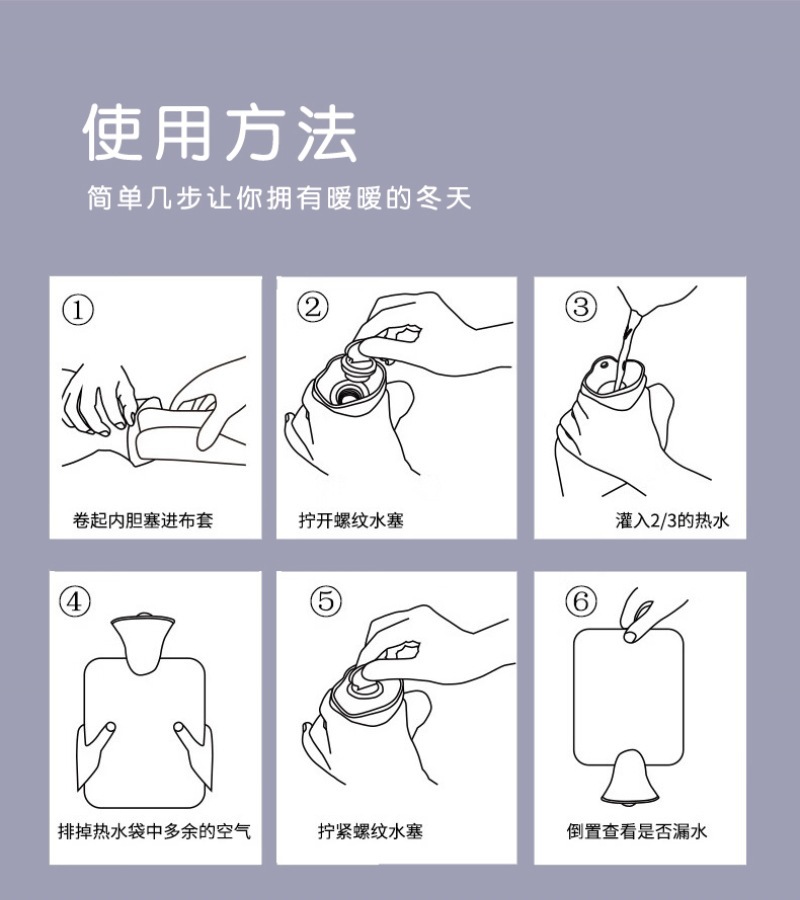 使用方法

简单几步让你拥有暖暖的冬天

①
卷起内胆塞进布套

②
拧开螺纹水塞

③
灌入2/3的热水

④
排掉热水袋中多余的空气

⑤
拧紧螺纹水塞

⑥
倒置查看是否漏水