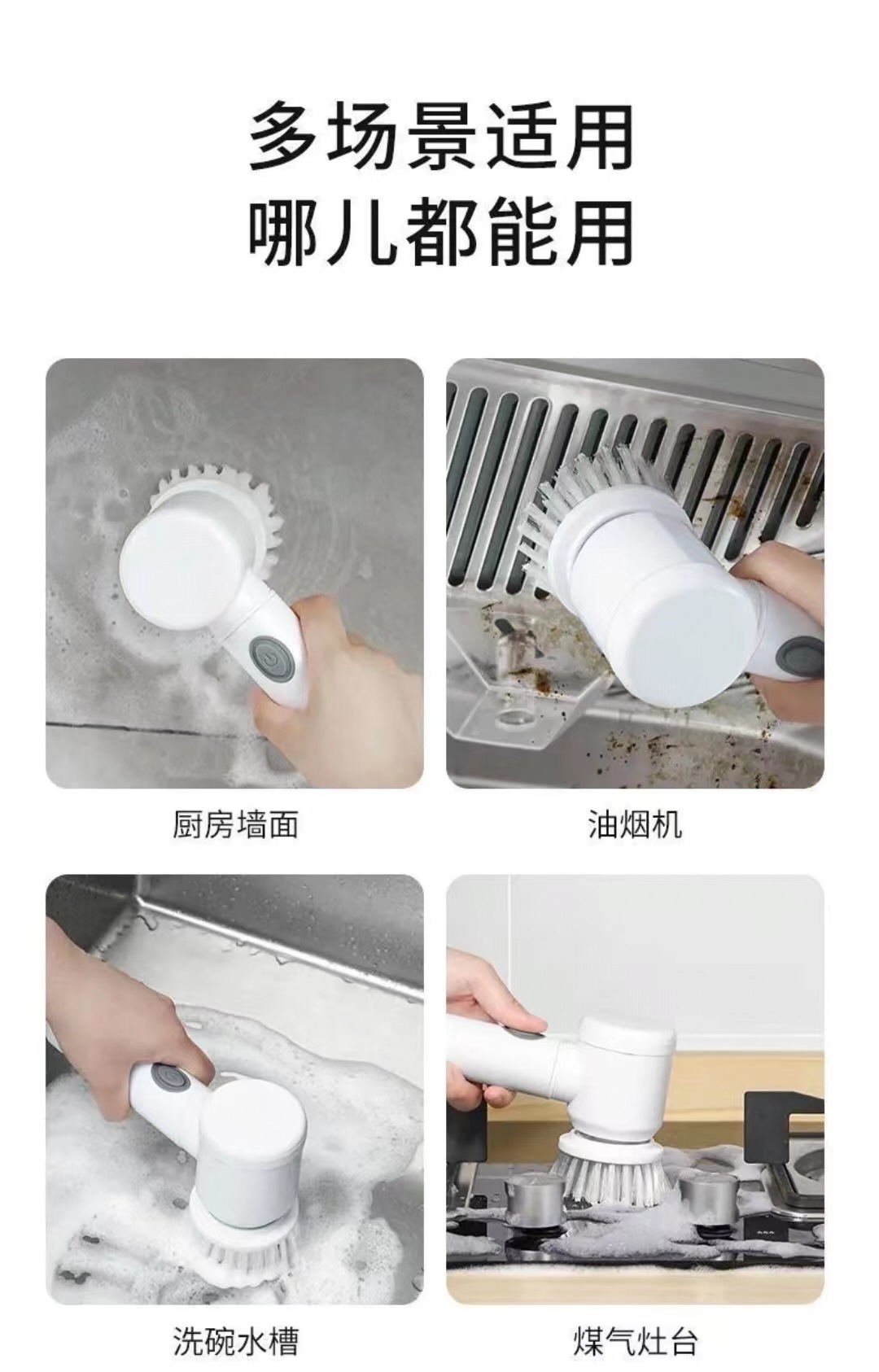 多场景适用
哪儿都能用

厨房墙面

油烟机

洗碗水槽

煤气灶台