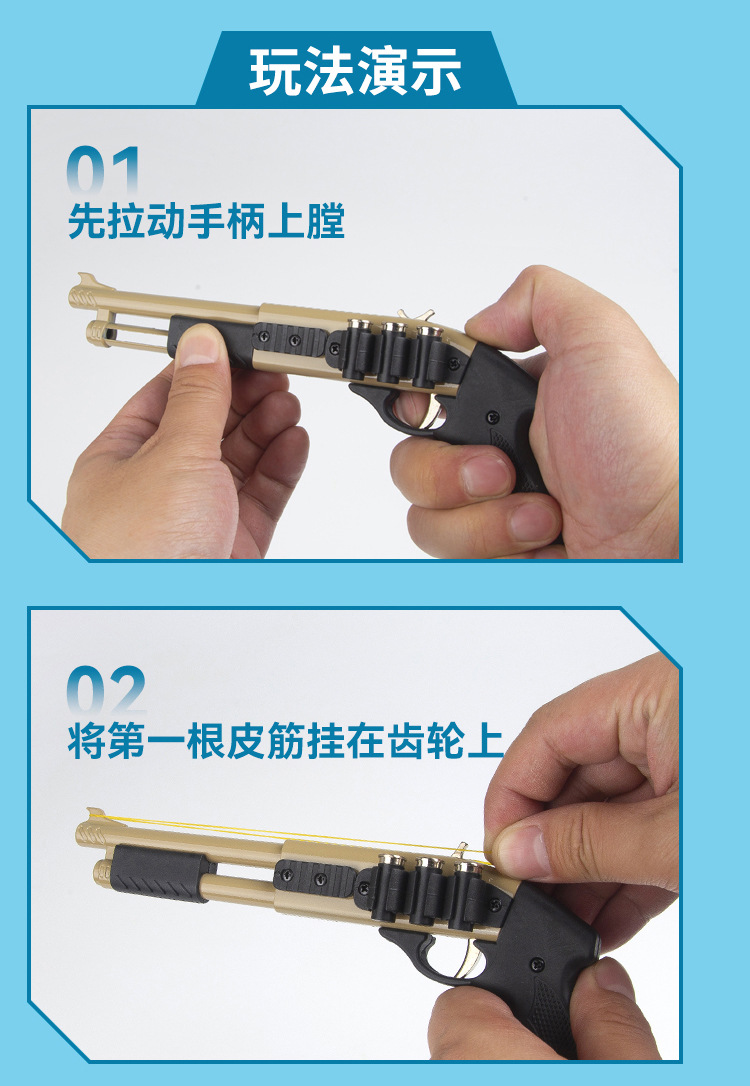 玩法演示

01
先拉动手柄上膛

02
将第一根皮筋挂在齿轮上