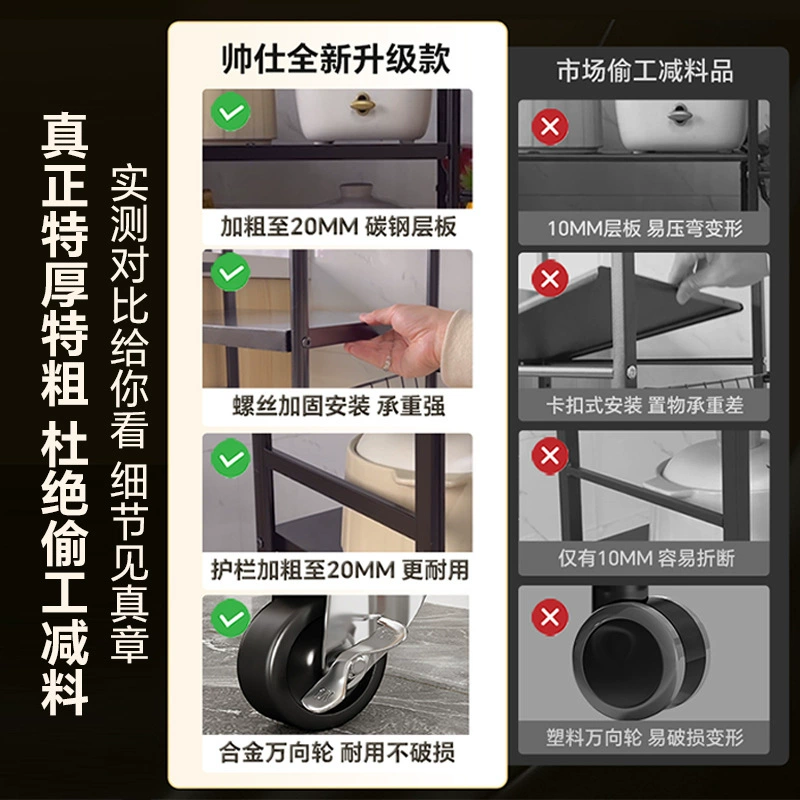 真正特厚特粗 杜绝偷工减料

实测对比给你看 细节见真章

帅仕全新升级款

加粗至20MM 碳钢层板

螺丝加固安装 承重强

护栏加粗至20MM 更耐用

合金万向轮 耐用不破损

市场偷工减料品

10MM层板 易压弯变形

卡扣式安装 置物承重差

仅有10MM 容易折断

塑料万向轮 易破损变形