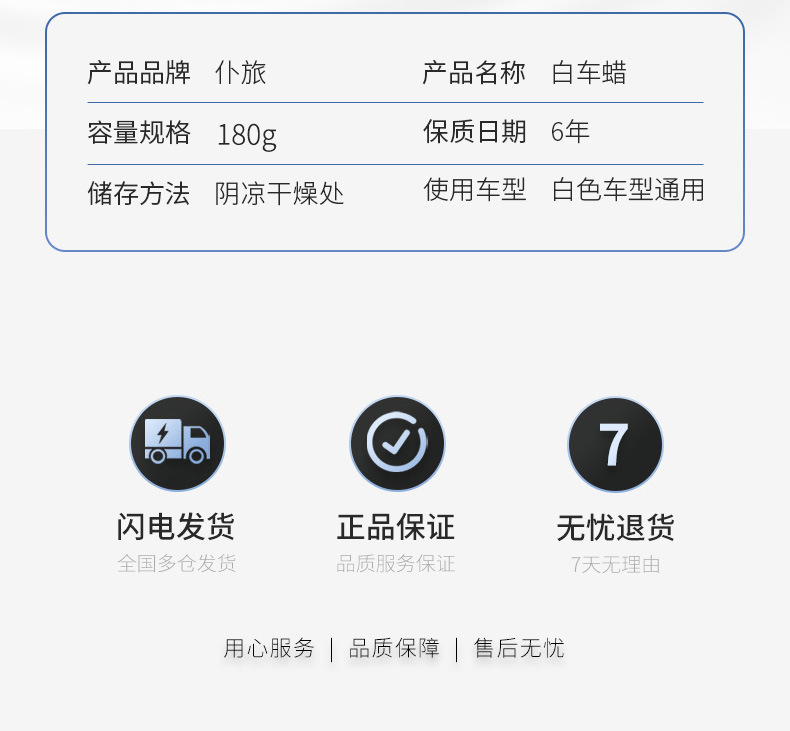 产品品牌 仆旅
产品名称 白车蜡
容量规格 180g
保质日期 6年
储存方法 阴凉干燥处
使用车型 白色车型通用

7

闪电发货
全国多仓发货

正品保证
品质服务保证

无忧退货
7天无理由

用心服务 | 品质保障 | 售后无忧