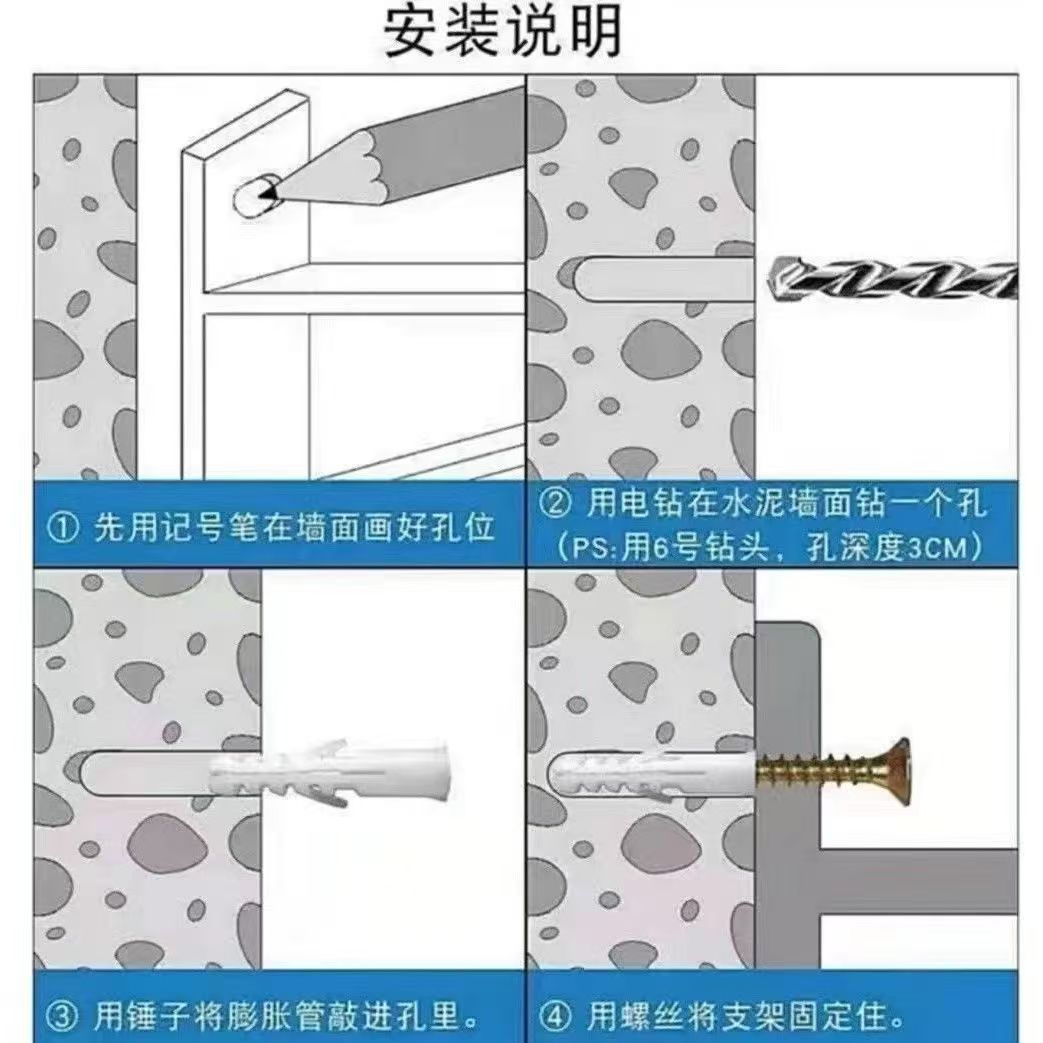 安装说明

① 先用记号笔在墙面画好孔位

② 用电钻在水泥墙面钻一个孔
(PS:用6号钻头，孔深度3CM)

③ 用锤子将膨胀管敲进孔里。

④ 用螺丝将支架固定住。