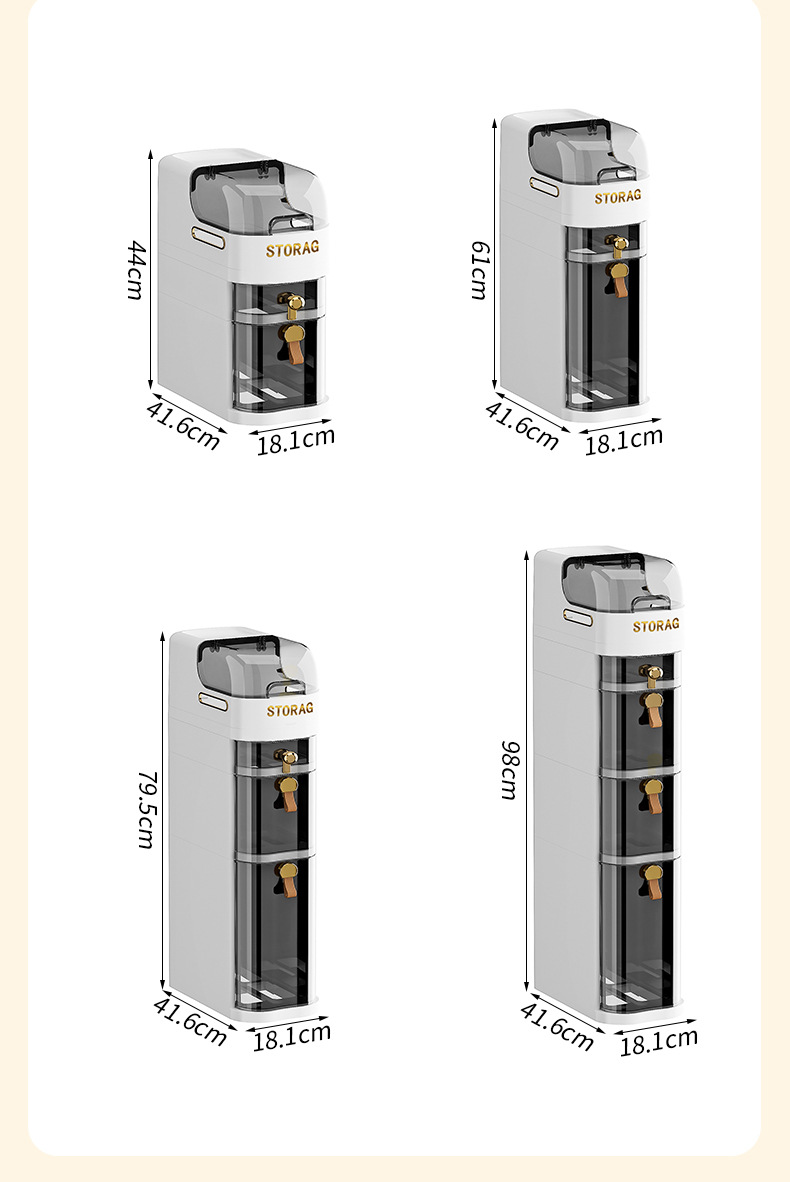 44cm
STORAG
41.6cm
18.1cm

61cm
STORAG
41.6cm
18.1cm

79.5cm
STORAG
41.6cm
18.1cm

98cm
STORAG
41.6cm
18.1cm