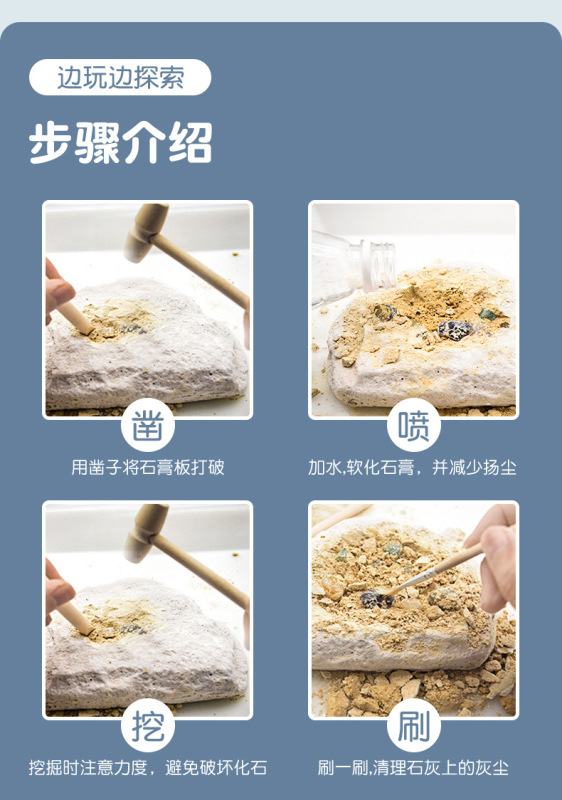 边玩边探索

步骤介绍

凿

用凿子将石膏板打破

喷

加水,软化石膏，并减少扬尘

挖

挖掘时注意力度，避免破坏化石

刷

刷一刷,清理石灰上的灰尘