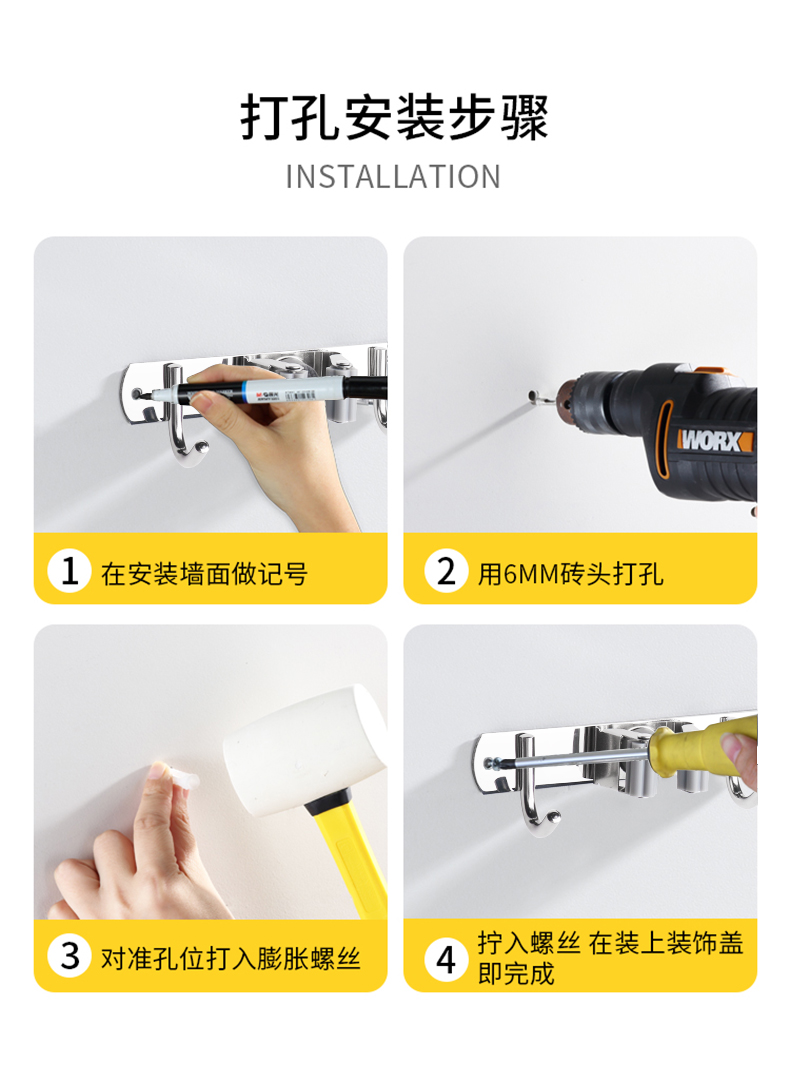 打孔安装步骤
INSTALLATION

WORX

1 在安装墙面做记号

2 用6MM砖头打孔

3 对准孔位打入膨胀螺丝

4 拧入螺丝 在装上装饰盖即完成