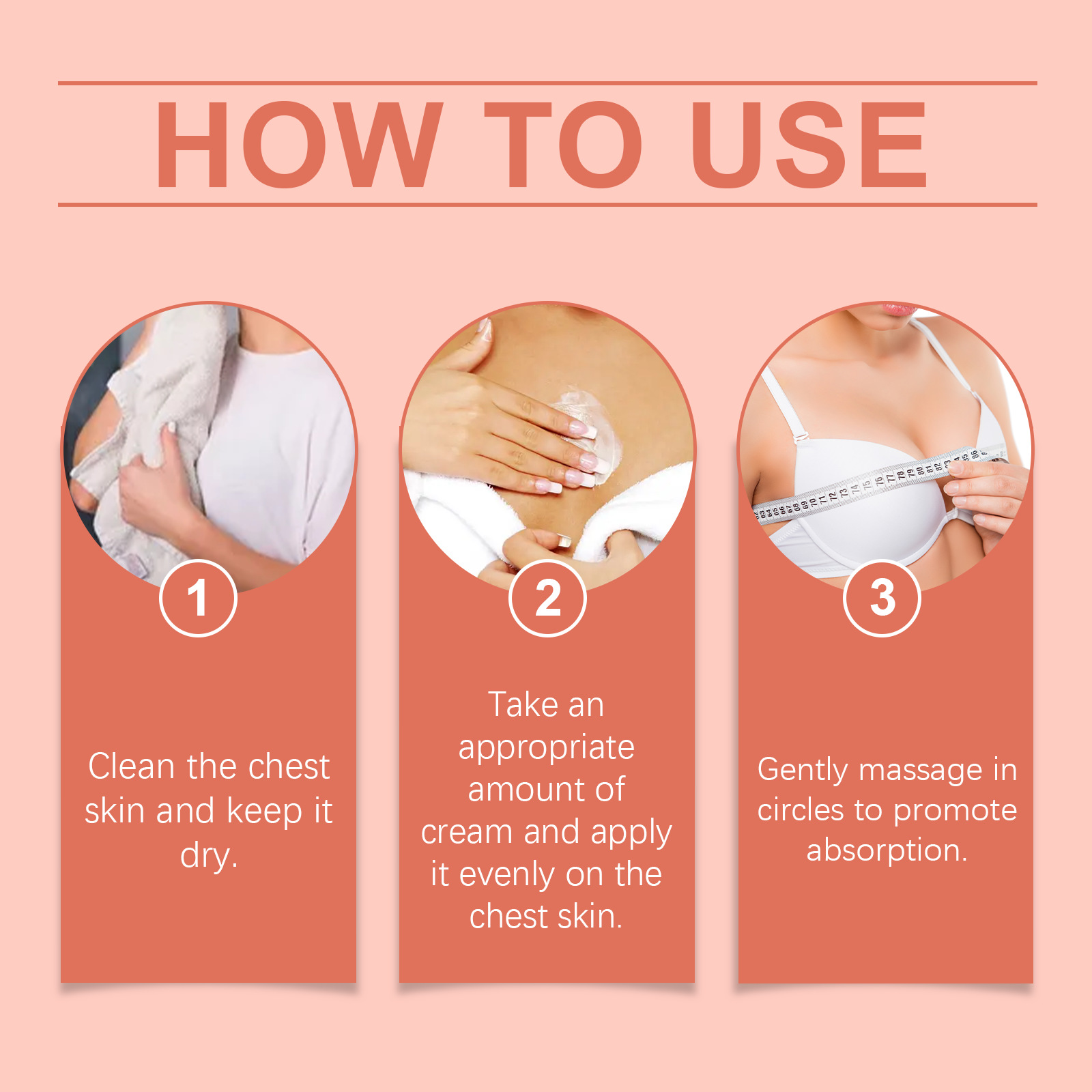 HOW TO USE

1

Clean the chest skin and keep it dry.

2

Take an appropriate amount of cream and apply it evenly on the chest skin.

3

Gently massage in circles to promote absorption.