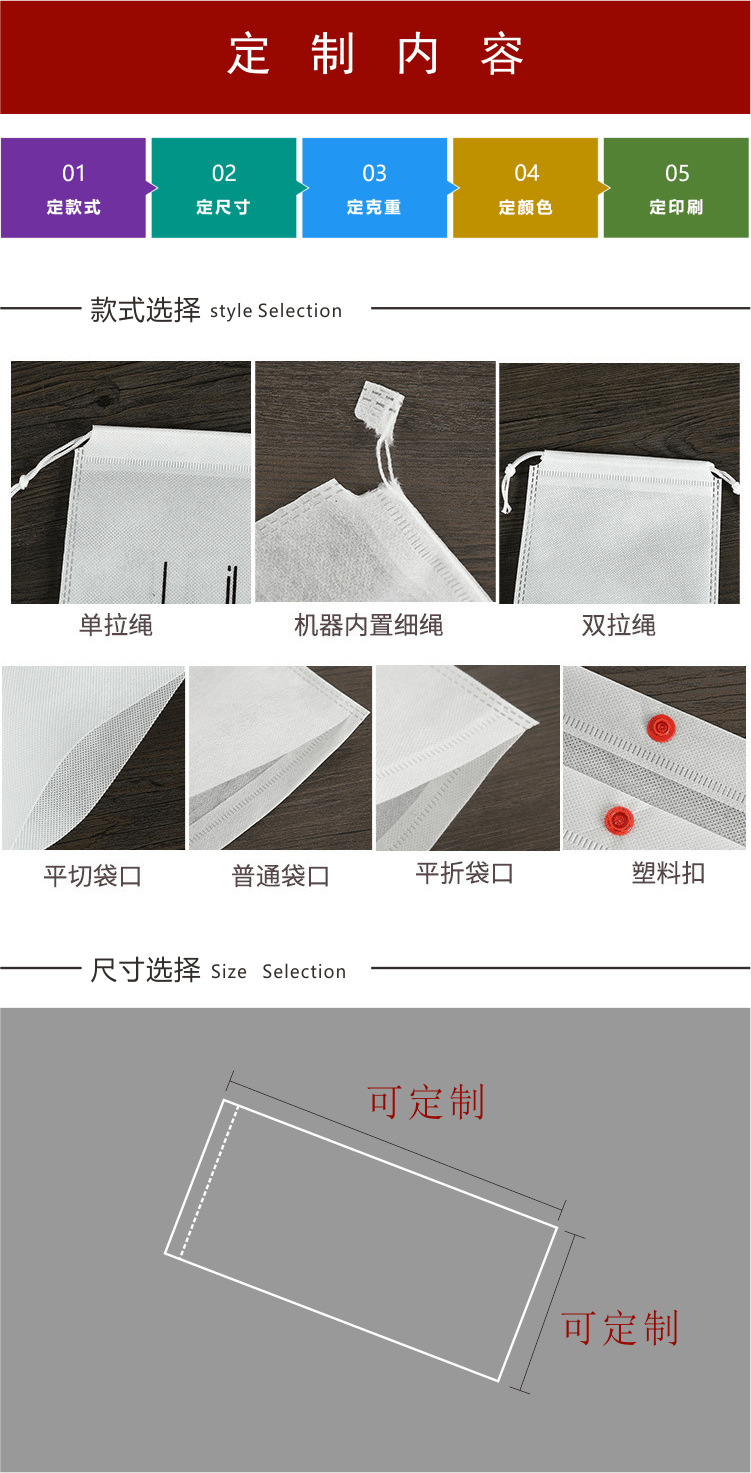 定 制 内 容

01
定款式

02
定尺寸

03
定克重

04
定颜色

05
定印刷

款式选择 style Selection

单拉绳

机器内置细绳

双拉绳

平切袋口

普通袋口

平折袋口

塑料扣

尺寸选择 Size Selection

可定制

可定制