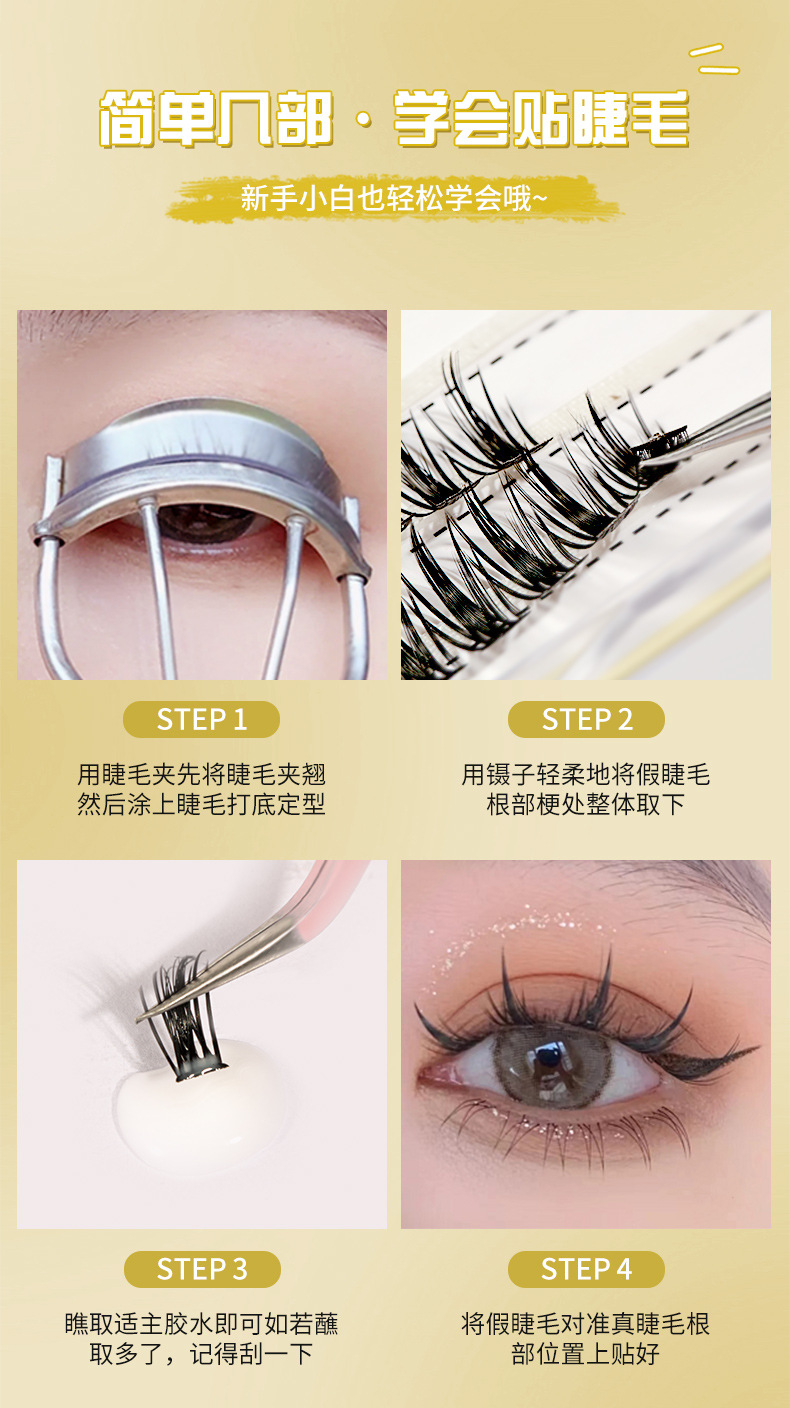 简单几部 · 学会贴睫毛

新手小白也轻松学会哦~

STEP 1

用睫毛夹先将睫毛夹翘
然后涂上睫毛打底定型

STEP 2

用镊子轻柔地将假睫毛
根部梗处整体取下

STEP 3

瞧取适主胶水即可如若蘸
取多了，记得刮一下

STEP 4

将假睫毛对准真睫毛根
部位置上贴好