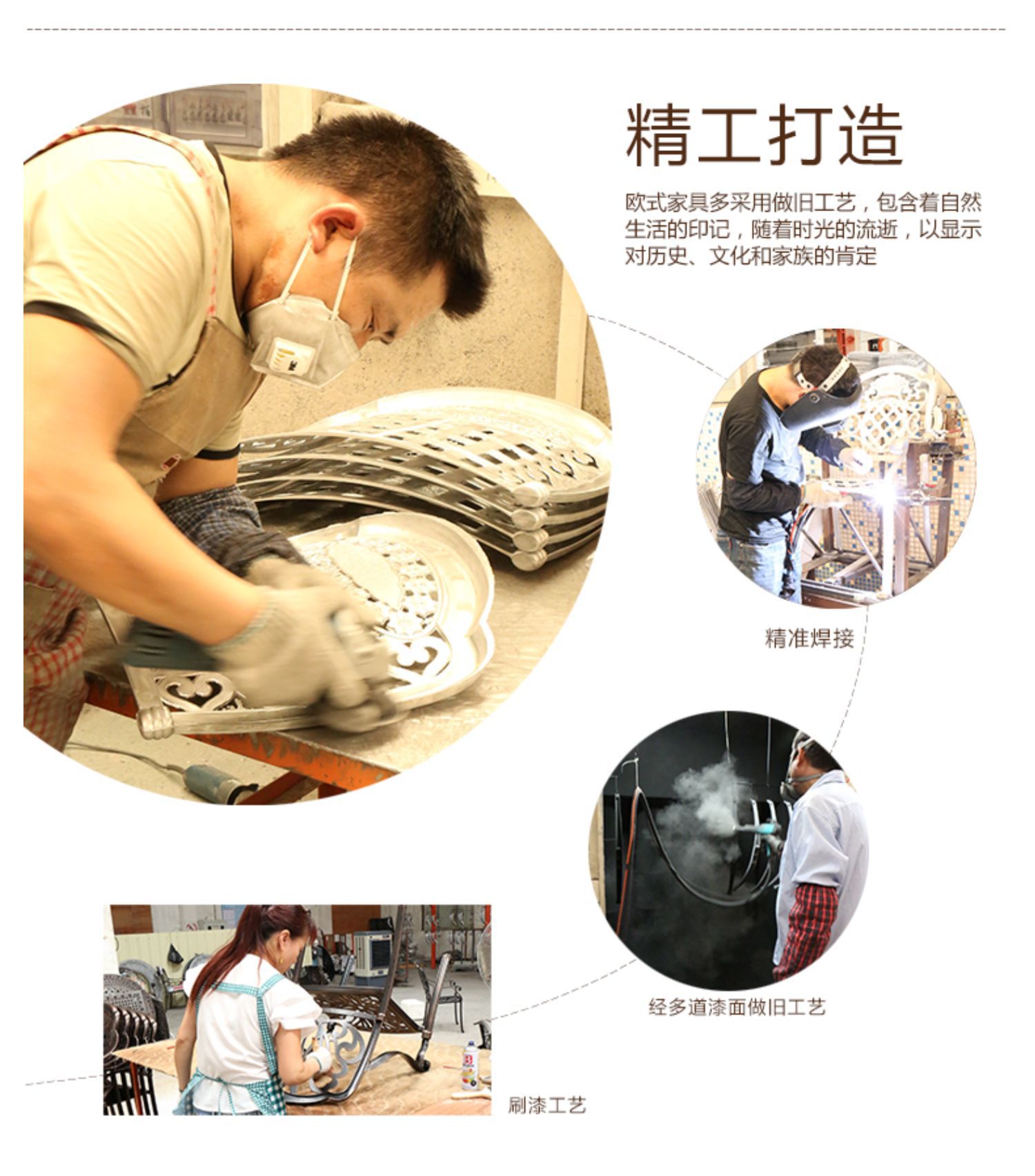 精工打造

欧式家具多采用做旧工艺，包含着自然生活的印记，随着时光的流逝，以显示对历史、文化和家族的肯定

精准焊接

经多道漆面做旧工艺

刷漆工艺