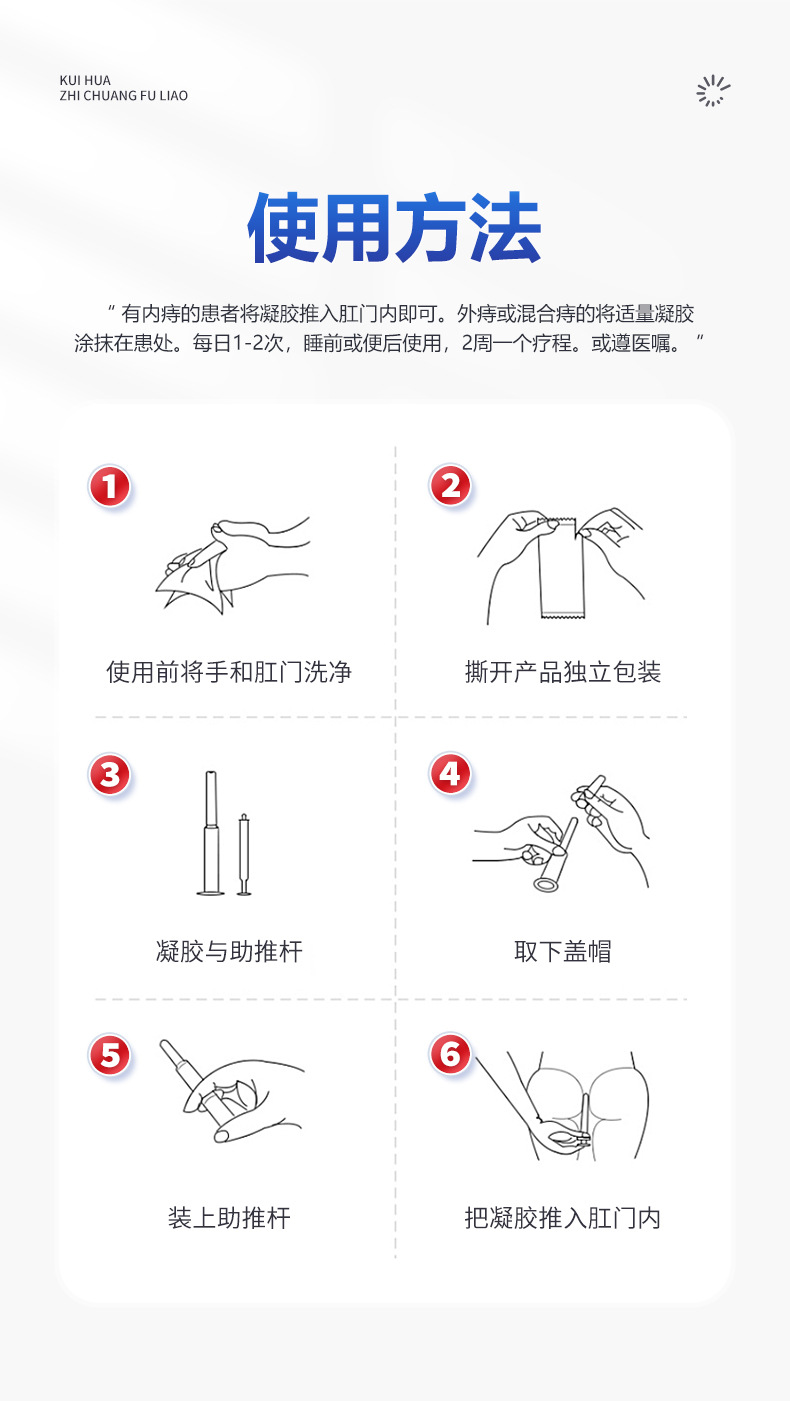 KUI HUA
ZHI CHUANG FU LIAO

使用方法

“ 有内痔的患者将凝胶推入肛门内即可。外痔或混合痔的将适量凝胶涂抹在患处。每日1-2次，睡前或便后使用，2周一个疗程。或遵医嘱。 ”

1
使用前将手和肛门洗净

2
撕开产品独立包装

3
凝胶与助推杆

4
取下盖帽

5
装上助推杆

6
把凝胶推入肛门内