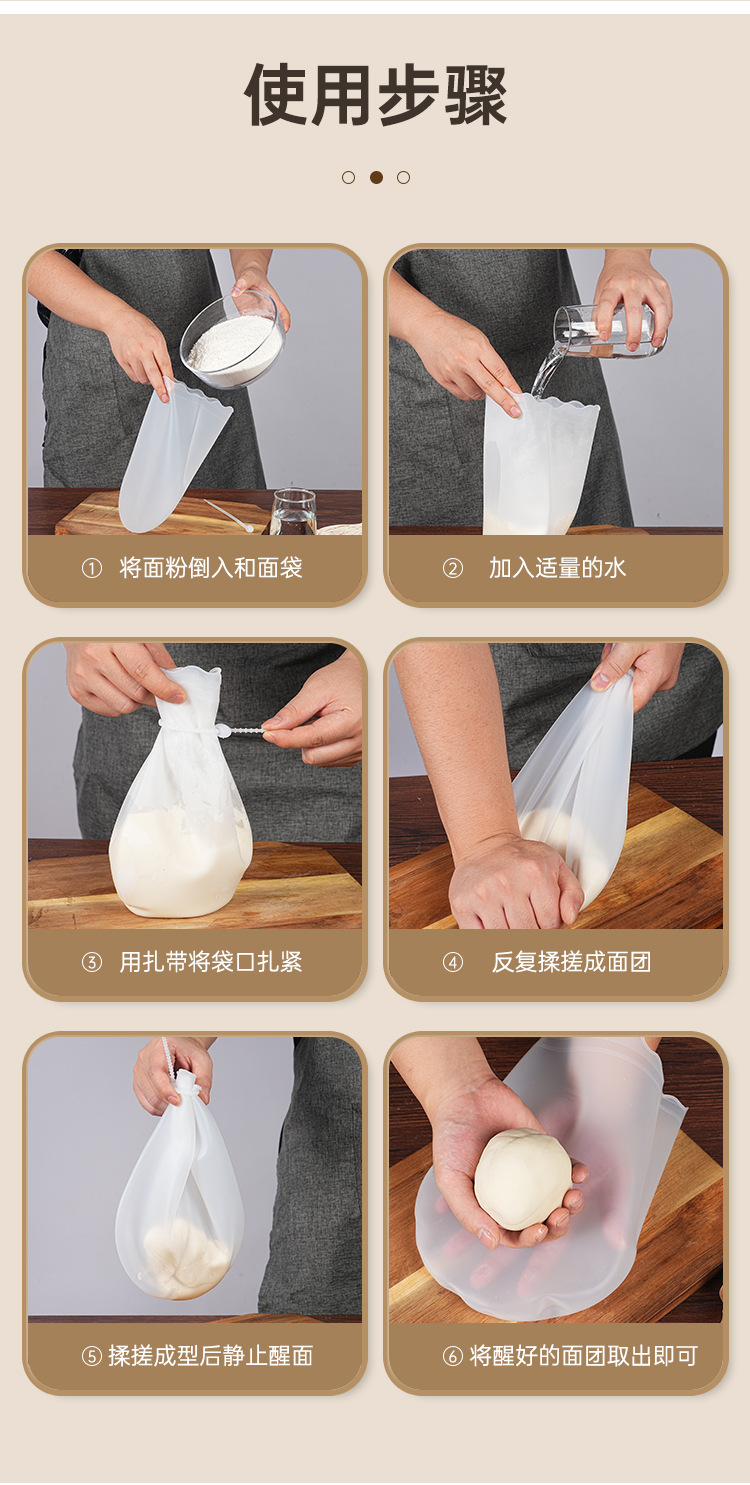 使用步骤

① 将面粉倒入和面袋

② 加入适量的水

③ 用扎带将袋口扎紧

④ 反复揉搓成面团

⑤ 揉搓成型后静止醒面

⑥ 将醒好的面团取出即可