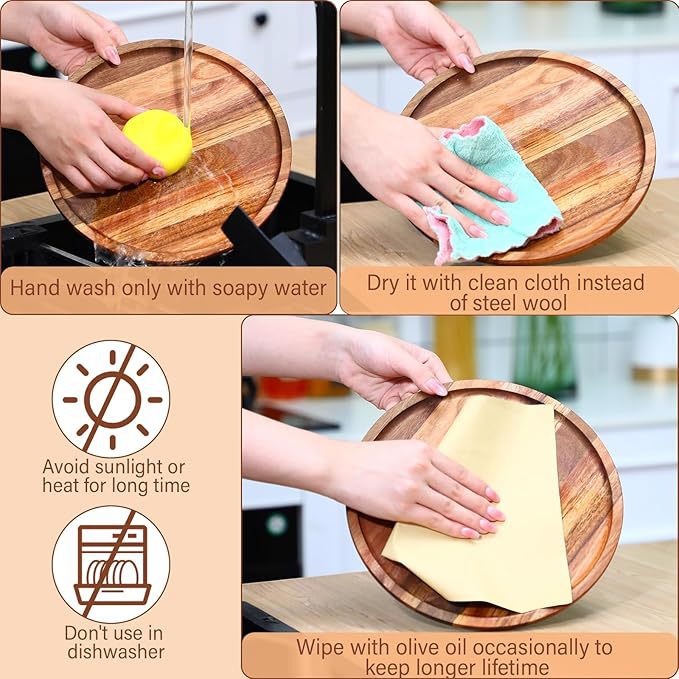 Hand wash only with soapy water

Dry it with clean cloth instead of steel wool

Avoid sunlight or heat for long time

Don't use in dishwasher

Wipe with olive oil occasionally to keep longer lifetime