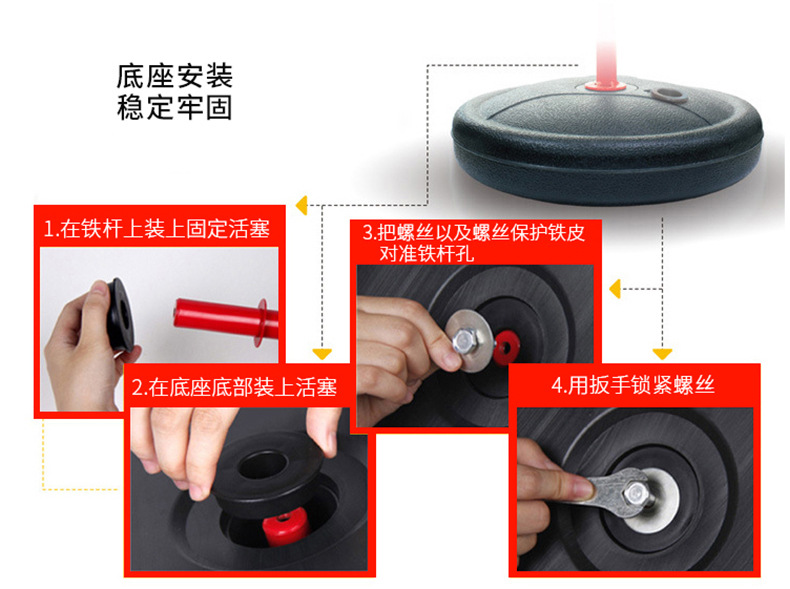 底座安装
稳定牢固

1.在铁杆上装上固定活塞

2.在底座底部装上活塞

3.把螺丝以及螺丝保护铁皮对准铁杆孔

4.用扳手锁紧螺丝