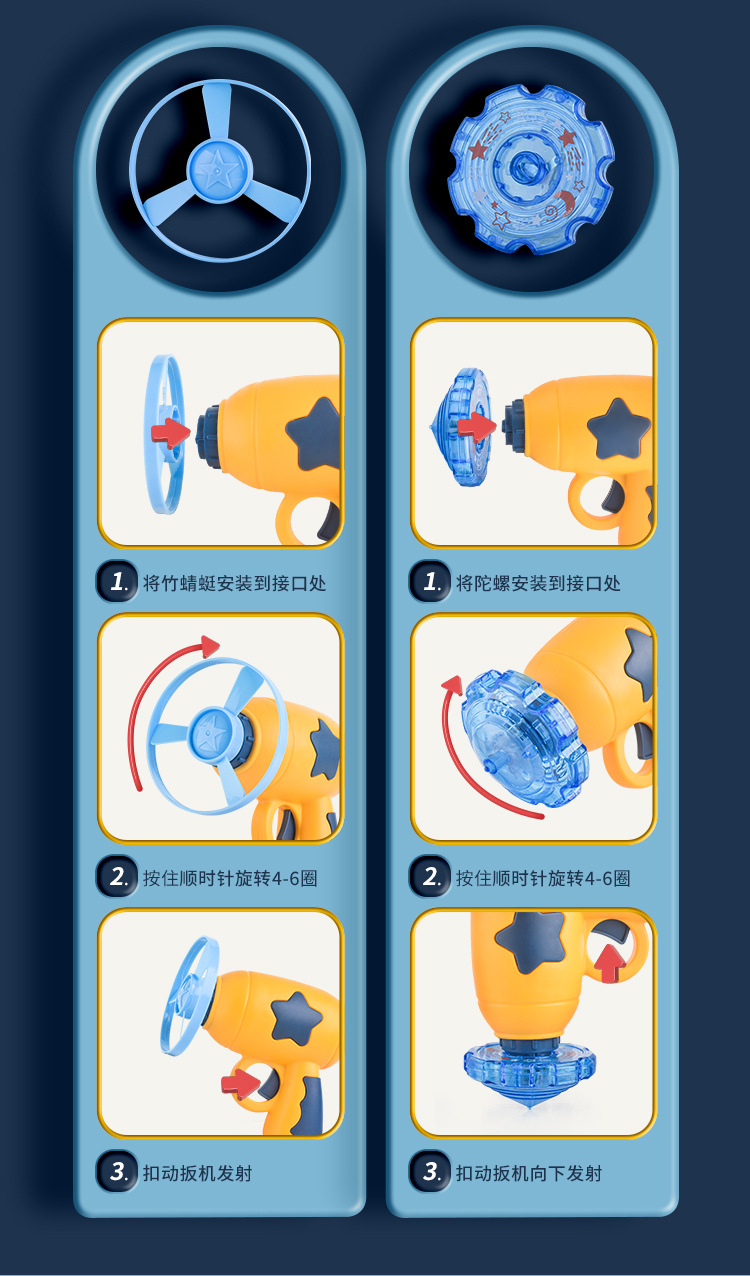 1. 将竹蜻蜓安装到接口处

2. 按住顺时针旋转4-6圈

3. 扣动扳机发射

1. 将陀螺安装到接口处

2. 按住顺时针旋转4-6圈

3. 扣动扳机向下发射