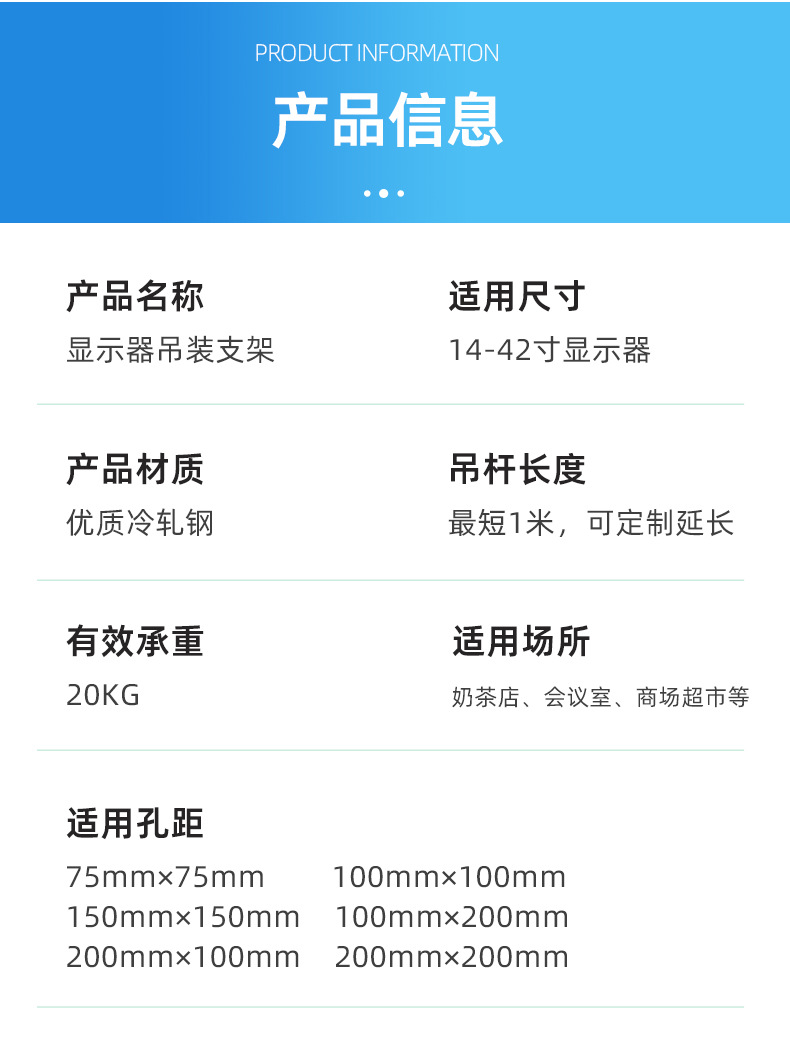 PRODUCT INFORMATION

产品信息

产品名称
显示器吊装支架

适用尺寸
14-42寸显示器

产品材质
优质冷轧钢

吊杆长度
最短1米，可定制延长

有效承重
20KG

适用场所
奶茶店、会议室、商场超市等

适用孔距
75mm×75mm 100mm×100mm
150mm×150mm 100mm×200mm
200mm×100mm 200mm×200mm