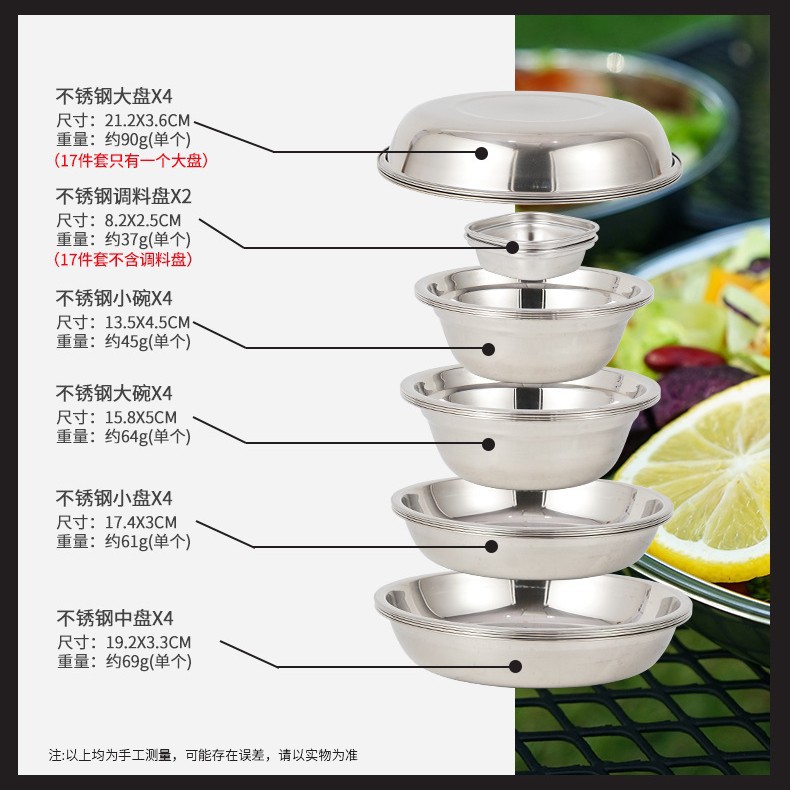 不锈钢大盘X4
尺寸：21.2X3.6CM
重量：约90g(单个)
（17件套只有一个大盘）

不锈钢调料盘X2
尺寸：8.2X2.5CM
重量：约37g(单个)
（17件套不含调料盘）

不锈钢小碗X4
尺寸：13.5X4.5CM
重量：约45g(单个)

不锈钢大碗X4
尺寸：15.8X5CM
重量：约64g(单个)

不锈钢小盘X4
尺寸：17.4X3CM
重量：约61g(单个)

不锈钢中盘X4
尺寸：19.2X3.3CM
重量：约69g(单个)

注:以上均为手工测量，可能存在误差，请以实物为准