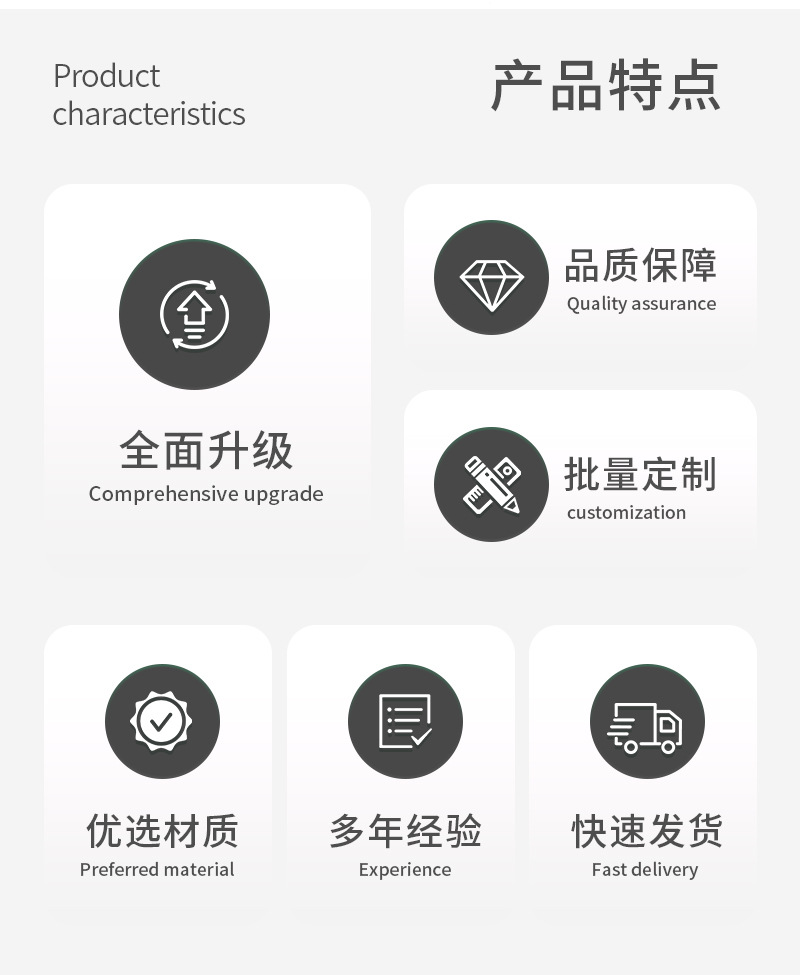 Product
characteristics

产品特点

全面升级
Comprehensive upgrade

品质保障
Quality assurance

批量定制
customization

优选材质
Preferred material

多年经验
Experience

快速发货
Fast delivery