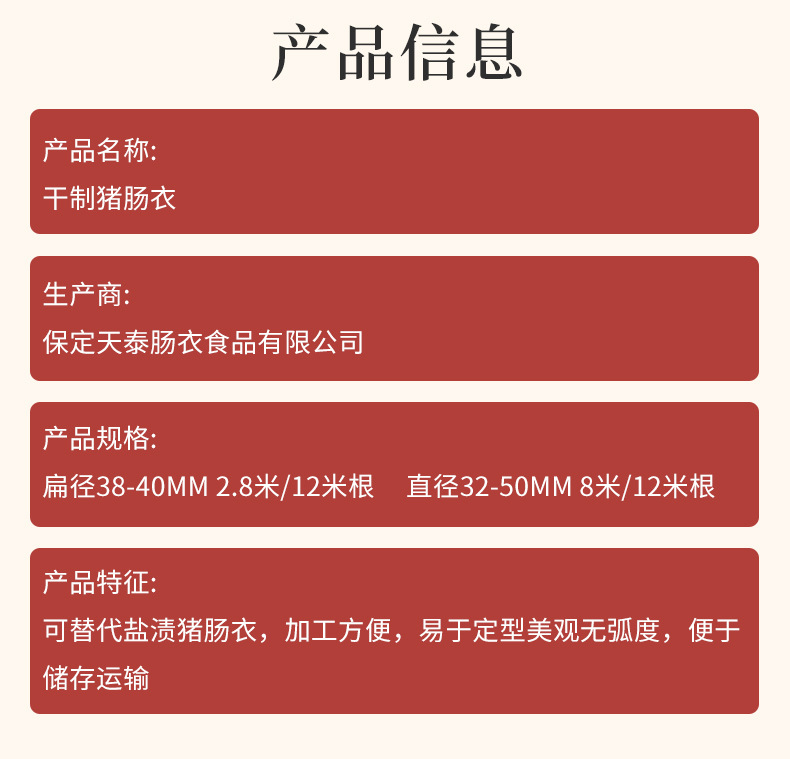 产品信息

产品名称:
干制猪肠衣

生产商:
保定天泰肠衣食品有限公司

产品规格:
扁径38-40MM 2.8米/12米根 直径32-50MM 8米/12米根

产品特征:
可替代盐渍猪肠衣，加工方便，易于定型美观无弧度，便于储存运输