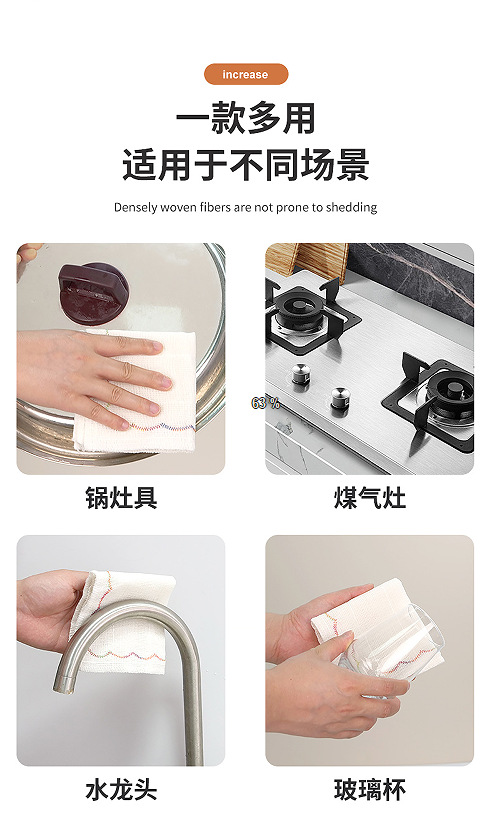 increase

一款多用
适用于不同场景

Densely woven fibers are not prone to shedding

63 %

锅灶具

煤气灶

水龙头

玻璃杯