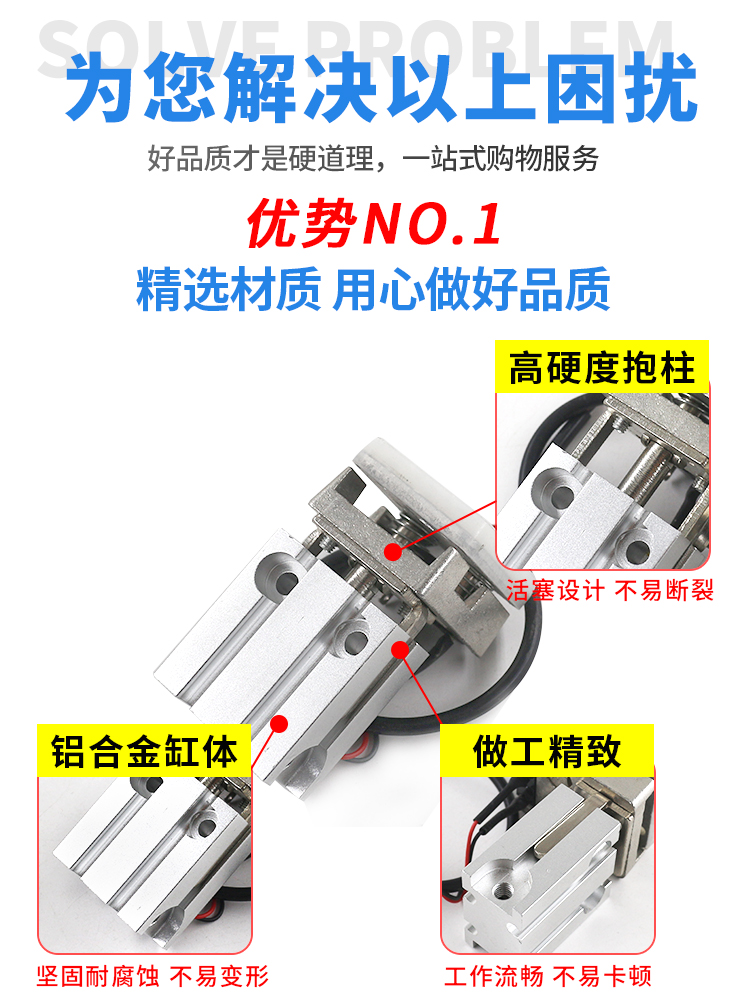 SOLVE PROBLEM
为您解决以上困扰
好品质才是硬道理，一站式购物服务

优势NO.1
精选材质 用心做好品质

高硬度抱柱
活塞设计 不易断裂

铝合金缸体
坚固耐腐蚀 不易变形

做工精致
工作流畅 不易卡顿