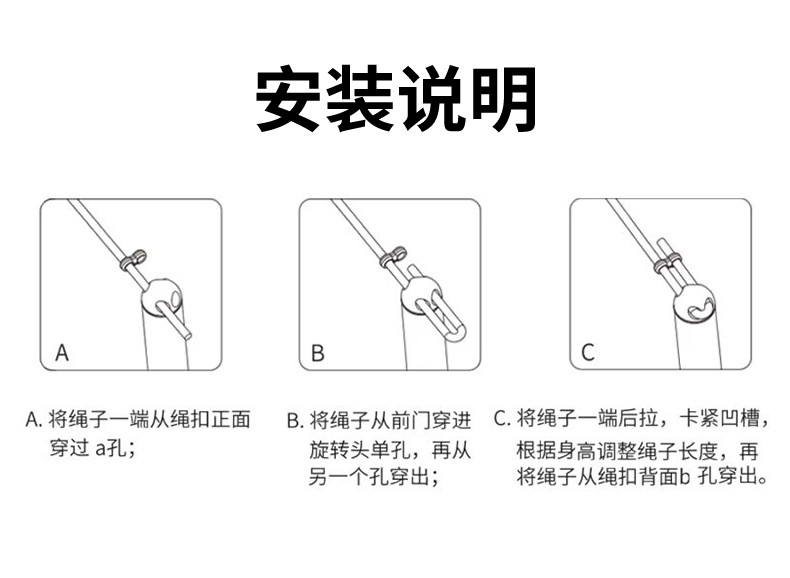 安装说明

A

B

C

A. 将绳子一端从绳扣正面穿过 a孔；

B. 将绳子从前门穿进旋转头单孔，再从另一个孔穿出；

C. 将绳子一端后拉，卡紧凹槽，根据身高调整绳子长度，再将绳子从绳扣背面b 孔穿出。