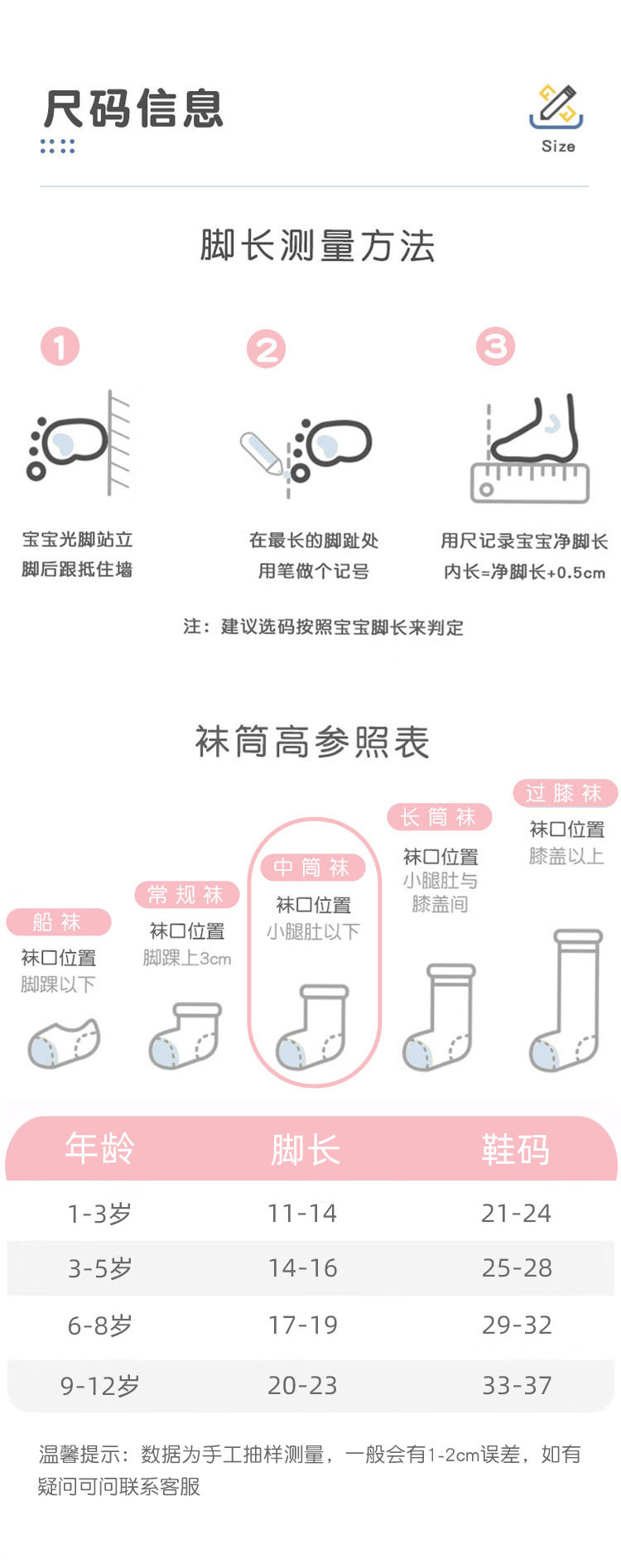 尺码信息

Size

脚长测量方法

1
宝宝光脚站立
脚后跟抵住墙

2
在最长的脚趾处
用笔做个记号

3
用尺记录宝宝净脚长
内长=净脚长+0.5cm

注：建议选码按照宝宝脚长来判定

袜筒高参照表

船袜
袜口位置
脚踝以下

常规袜
袜口位置
脚踝上3cm

中筒袜
袜口位置
小腿肚以下

长筒袜
袜口位置
小腿肚与膝盖间

过膝袜
袜口位置
膝盖以上

| 年龄 | 脚长 | 鞋码 |
|---|---|---|
| 1-3岁 | 11-14 | 21-24 |
| 3-5岁 | 14-16 | 25-28 |
| 6-8岁 | 17-19 | 29-32 |
| 9-12岁 | 20-23 | 33-37 |

温馨提示：数据为手工抽样测量，一般会有1-2cm误差，如有疑问可问联系客服