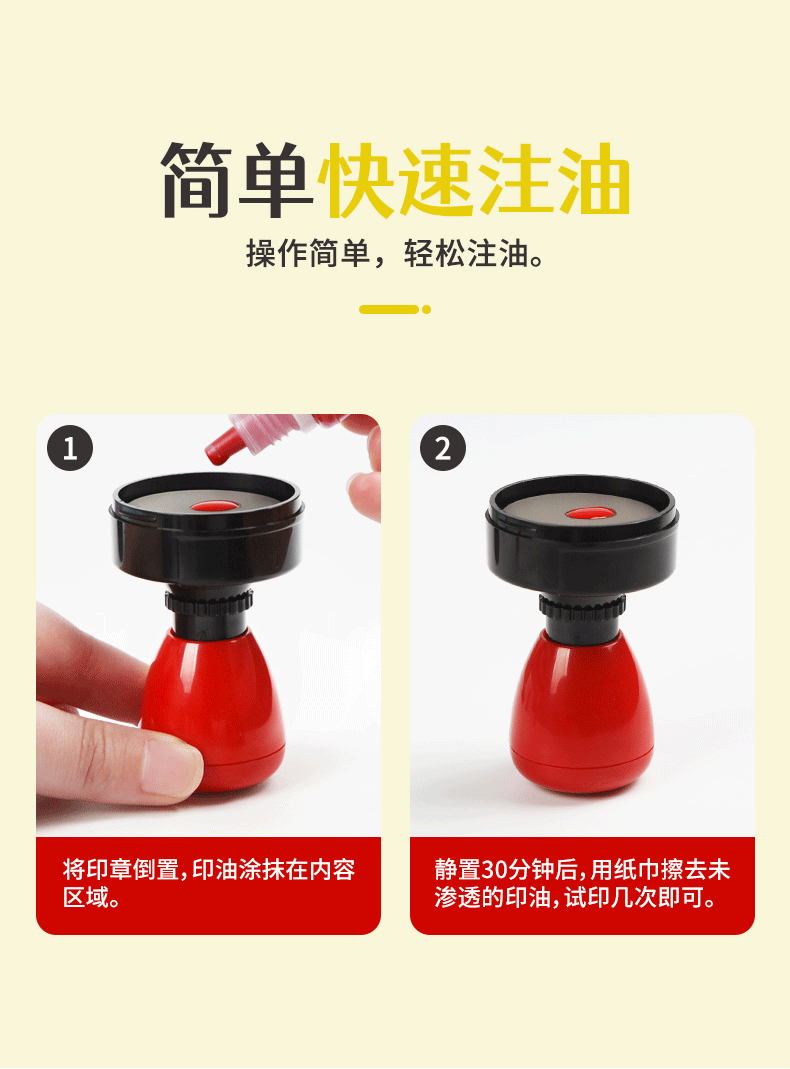 简单快速注油

操作简单，轻松注油。

1

将印章倒置，印油涂抹在内容区域。

2

静置30分钟后，用纸巾擦去未渗透的印油，试印几次即可。