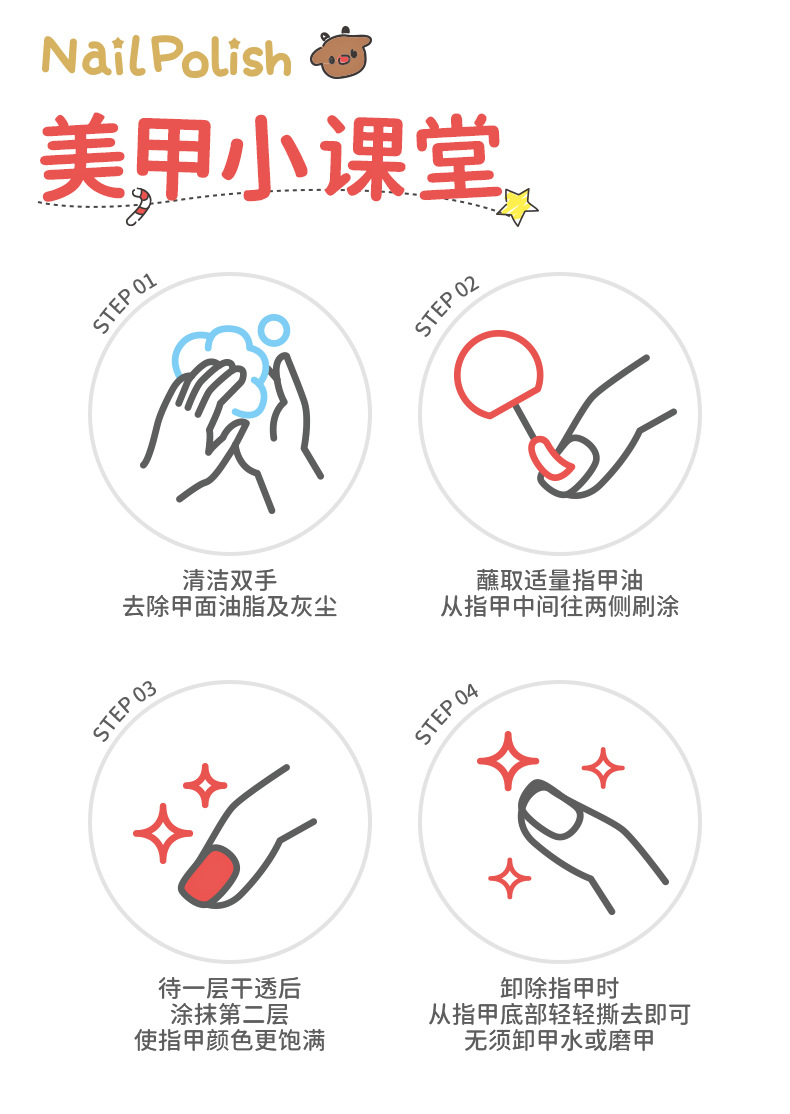 NailPolish

美甲小课堂

STEP 01

清洁双手
去除甲面油脂及灰尘

STEP 02

蘸取适量指甲油
从指甲中间往两侧刷涂

STEP 03

待一层干透后
涂抹第二层
使指甲颜色更饱满

STEP 04

卸除指甲时
从指甲底部轻轻撕去即可
无须卸甲水或磨甲